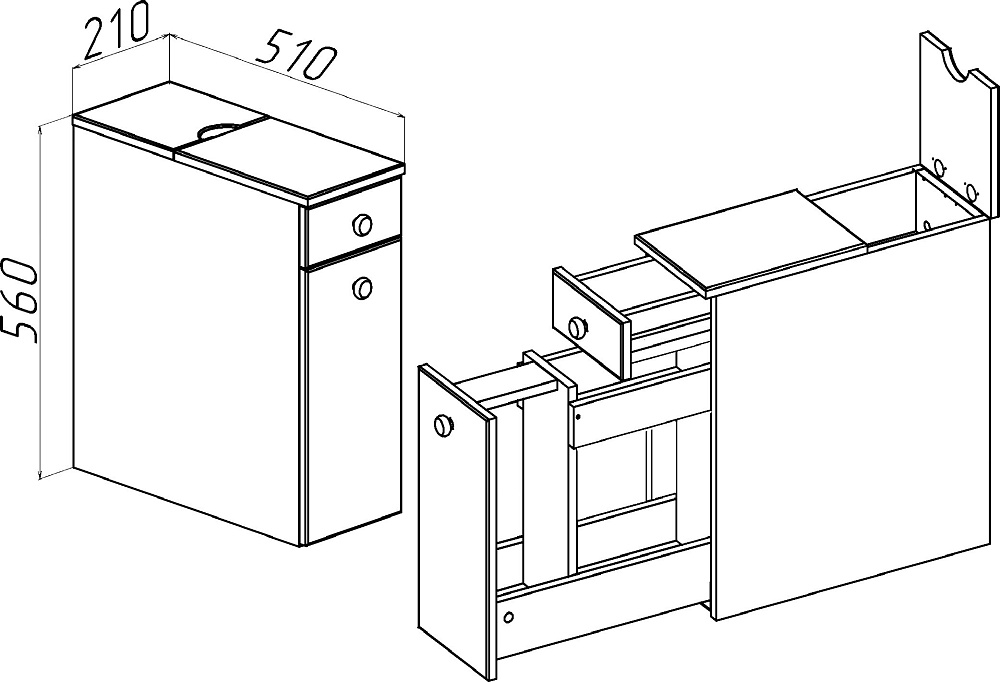 210
510
560