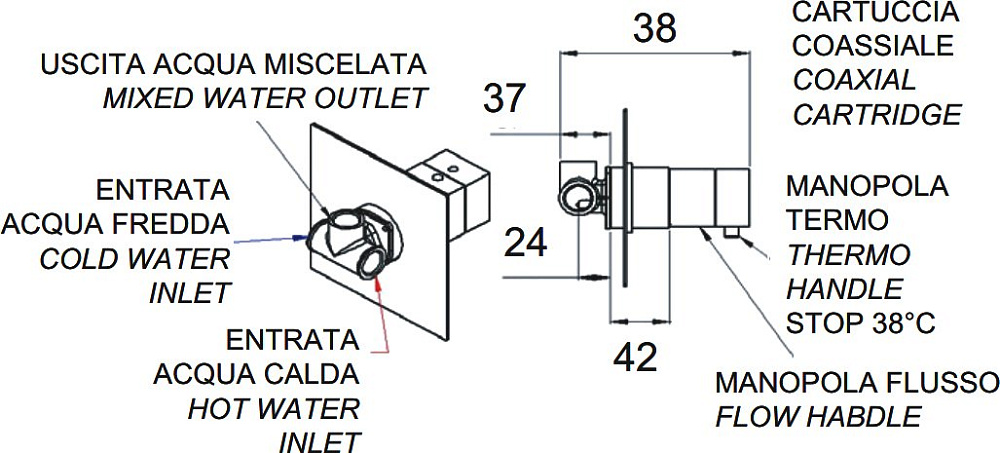 USCITA ACQUA MISCELATA
MIXED WATER OUTLET

ENTRATA
ACQUA FREDDA
COLD WATER
INLET

ENTRATA
ACQUA CALDA
HOT WATER
INLET

38

37

24

42

CARTUCCIA
COASSIALE
COAXIAL
CARTRIDGE

MANOPOLA
TERMO
THERMO
HANDLE
STOP 38°C

MANOPOLA FLUSSO
FLOW HABDLE