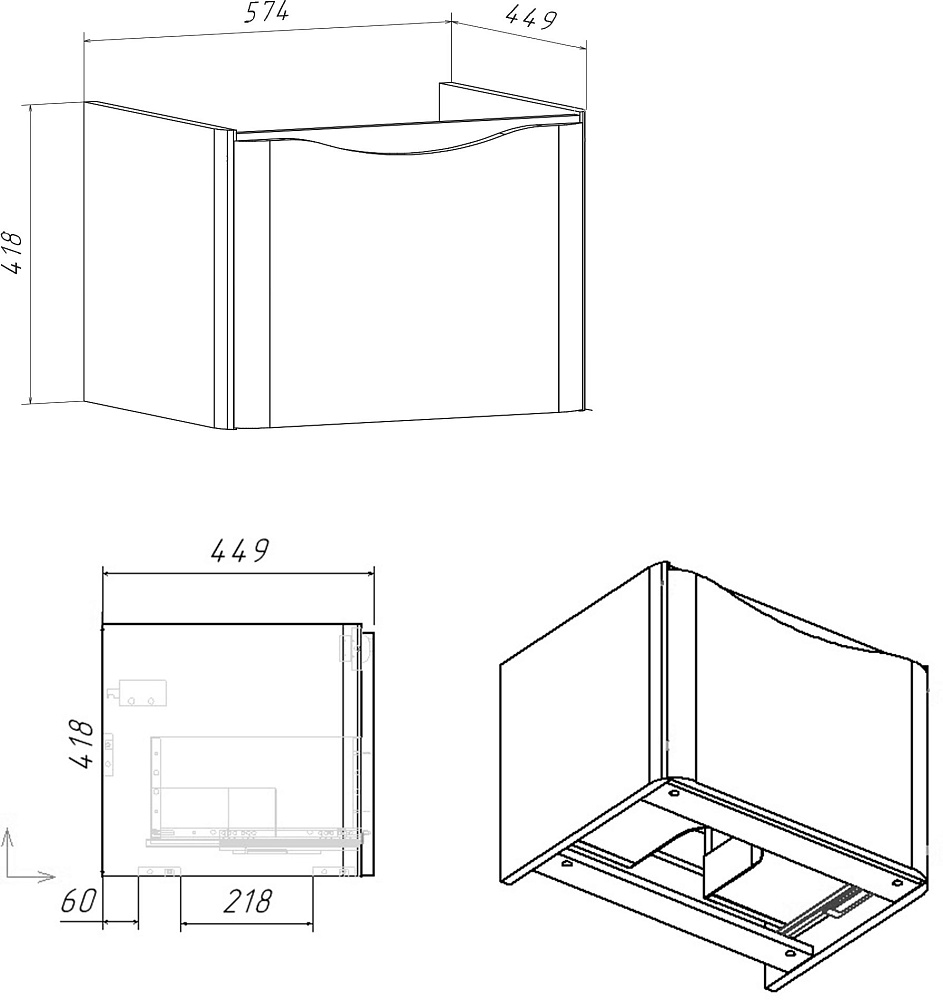 574
449
418
449
418
60
218