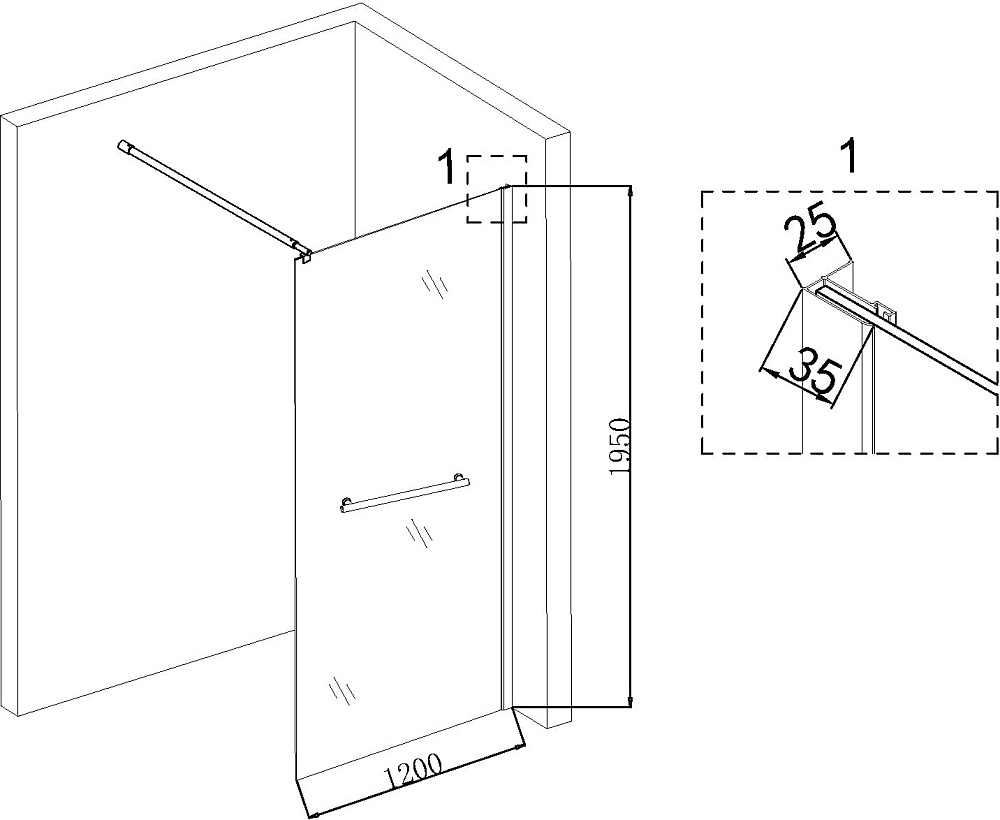 1
1950
1200
1
25
35