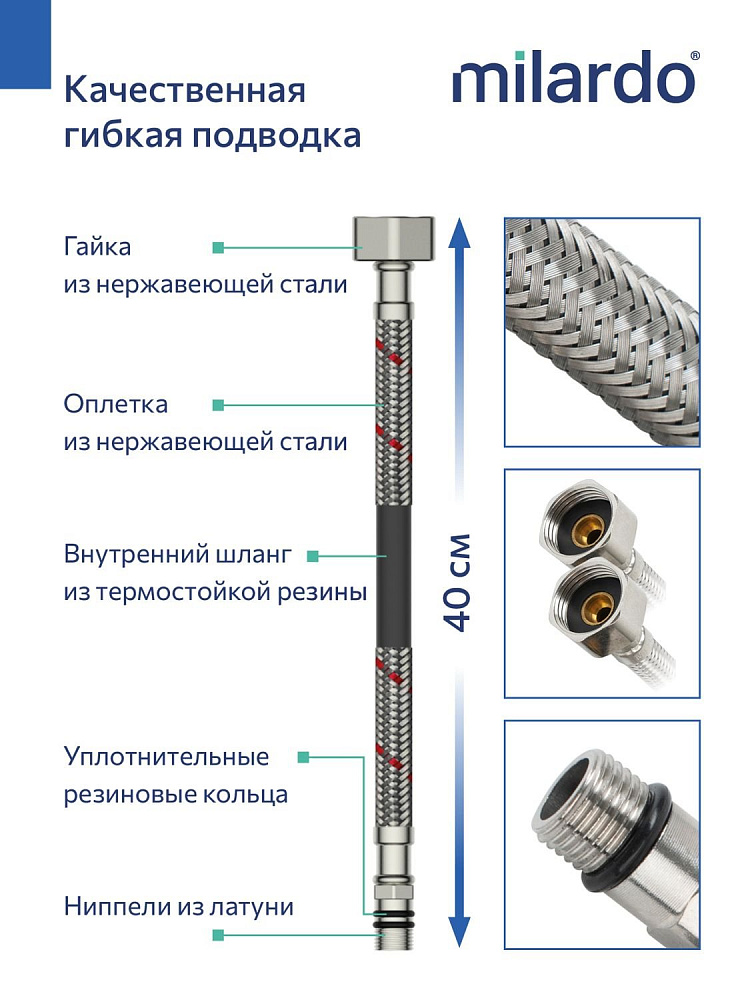 Качественная гибкая подводка

milardo®

Гайка из нержавеющей стали

Оплетка из нержавеющей стали

Внутренний шланг из термостойкой резины

Уплотнительные резиновые кольца

Ниппели из латуни

40 см