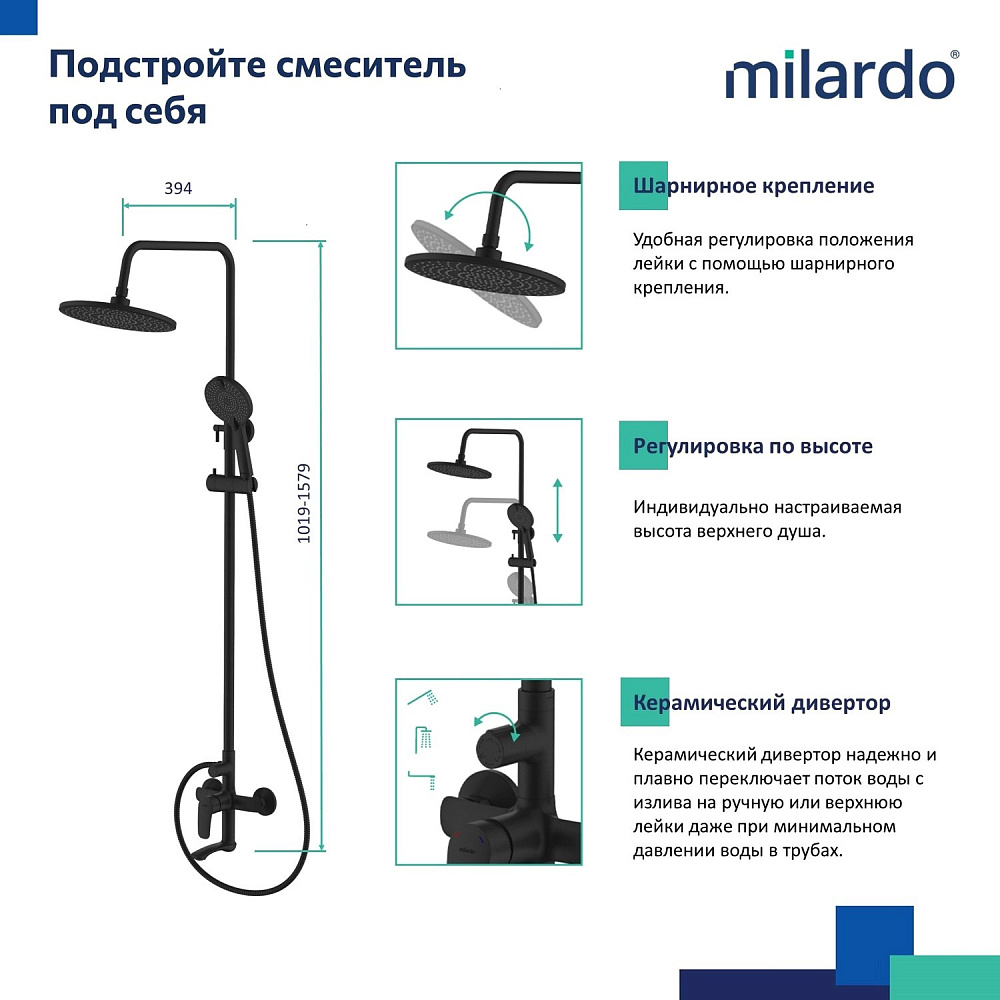 Подстройте смеситель под себя

milardo®

394

1019-1579

Шарнирное крепление

Удобная регулировка положения лейки с помощью шарнирного крепления.

Регулировка по высоте

Индивидуально настраиваемая высота верхнего душа.

Керамический дивертор

Керамический дивертор надежно и плавно переключает поток воды с излива на ручную или верхнюю лейки даже при минимальном давлении воды в трубах.