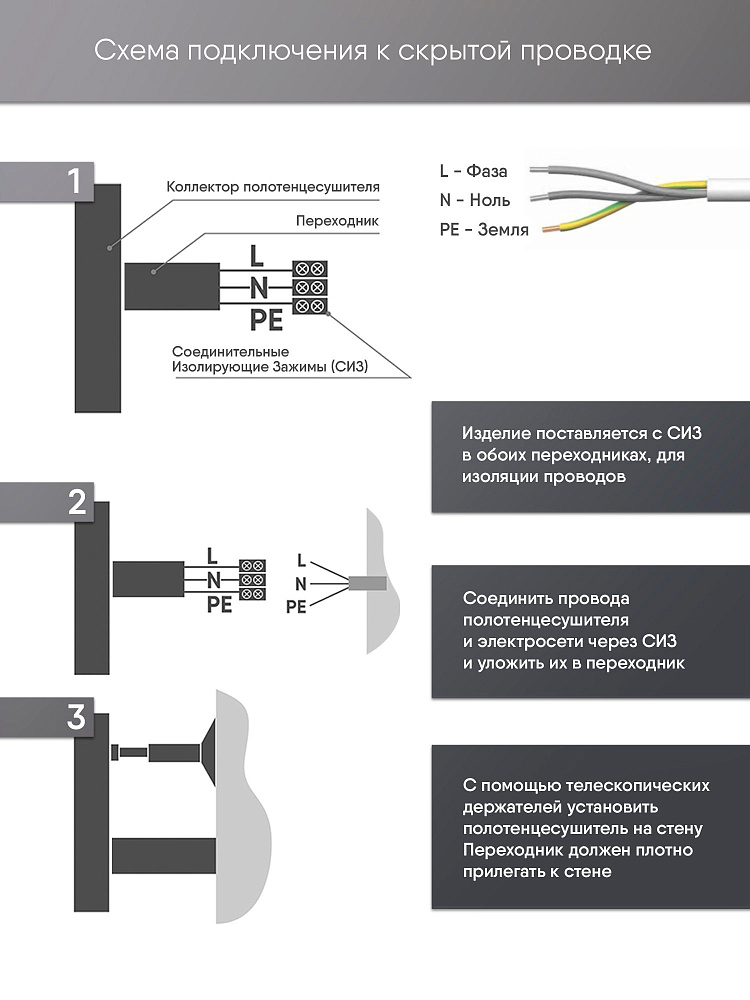 Схема подключения к скрытой проводке

1

Коллектор полотенцесушителя

Переходник

L
N
PE

Соединительные Изолирующие Зажимы (СИЗ)

L - Фаза
N - Ноль
PE - Земля

Изделие поставляется с СИЗ в обоих переходниках, для изоляции проводов

2

L
N
PE

L
N
PE

Соединить провода полотенцесушителя и электросети через СИЗ и уложить их в переходник

3

С помощью телескопических держателей установить полотенцесушитель на стену Переходник должен плотно прилегать к стене