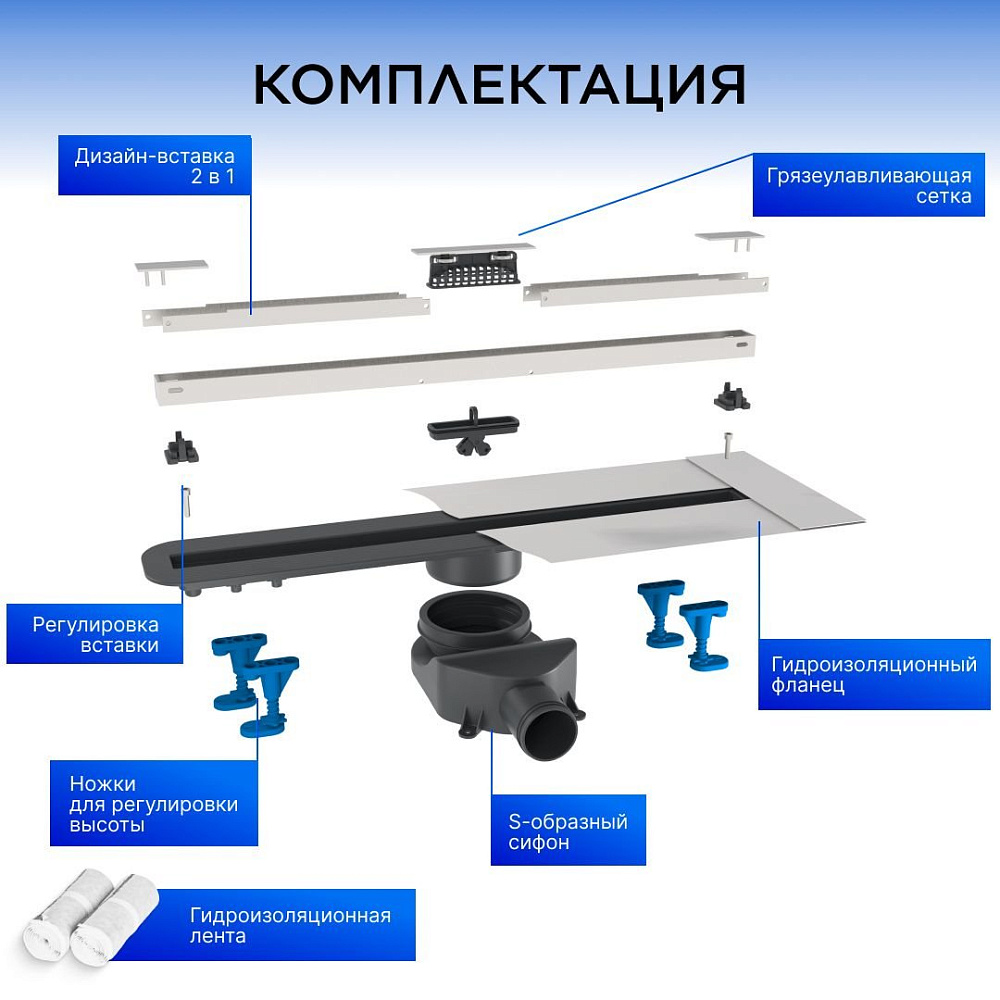 КОМПЛЕКТАЦИЯ

Дизайн-вставка 2 в 1

Грязеулавливающая сетка

Регулировка вставки

Гидроизоляционный фланец

Ножки для регулировки высоты

S-образный сифон

Гидроизоляционная лента