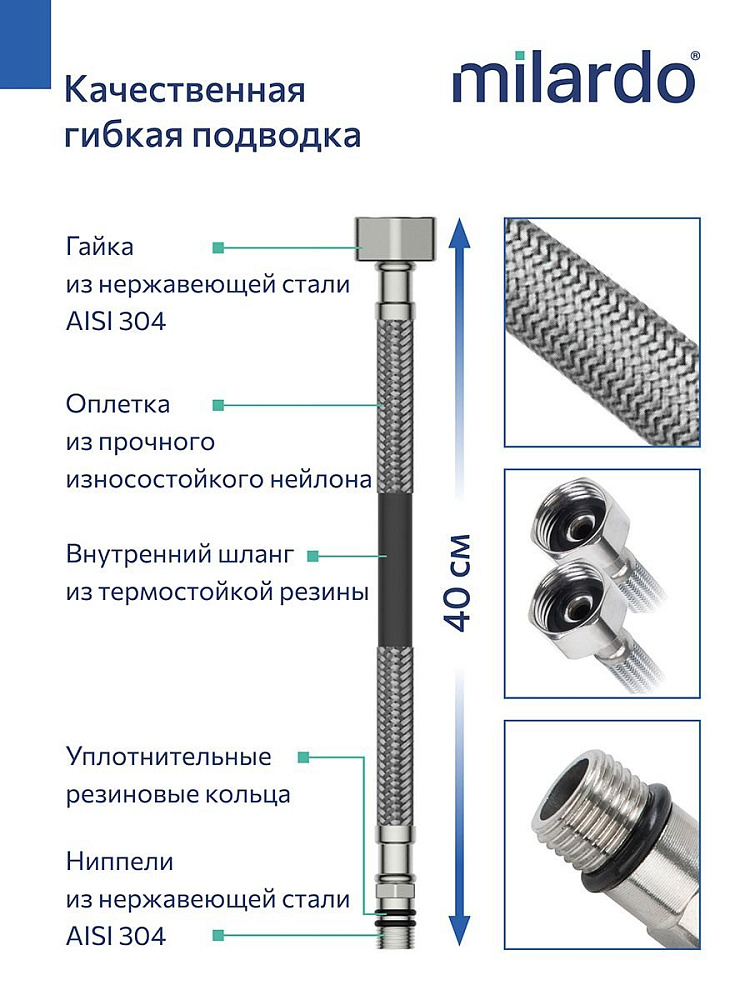 Качественная гибкая подводка

milardo®

Гайка
из нержавеющей стали
AISI 304

Оплетка
из прочного
износостойкого нейлона

Внутренний шланг
из термостойкой резины

Уплотнительные
резиновые кольца

Ниппели
из нержавеющей стали
AISI 304

40 см