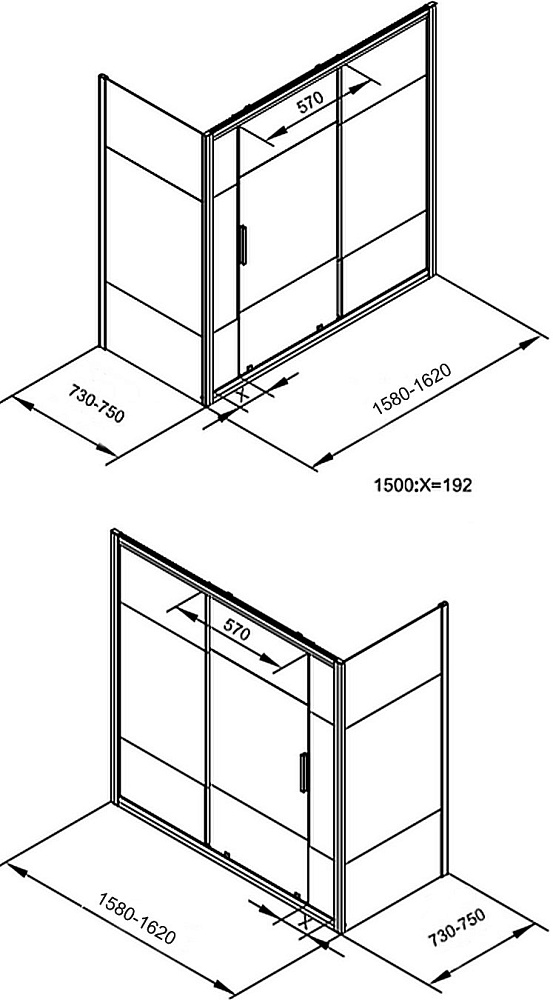 570
730-750
X
1580-1620
1500:X=192
570
1580-1620
X
730-750