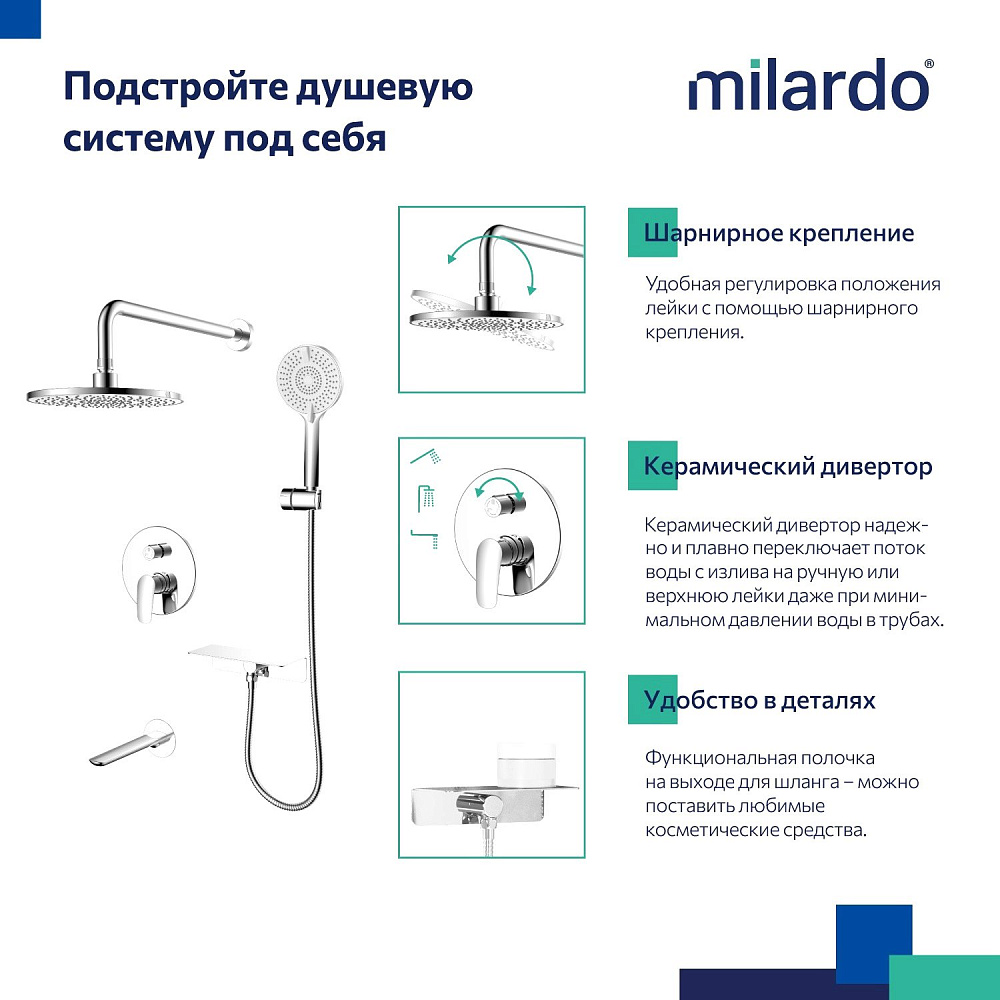 Подстройте душевую систему под себя

milardo®

Шарнирное крепление

Удобная регулировка положения лейки с помощью шарнирного крепления.

Керамический дивертор

Керамический дивертор надежно и плавно переключает поток воды с излива на ручную или верхнюю лейки даже при минимальном давлении воды в трубах.

Удобство в деталях

Функциональная полочка на выходе для шланга – можно поставить любимые косметические средства.