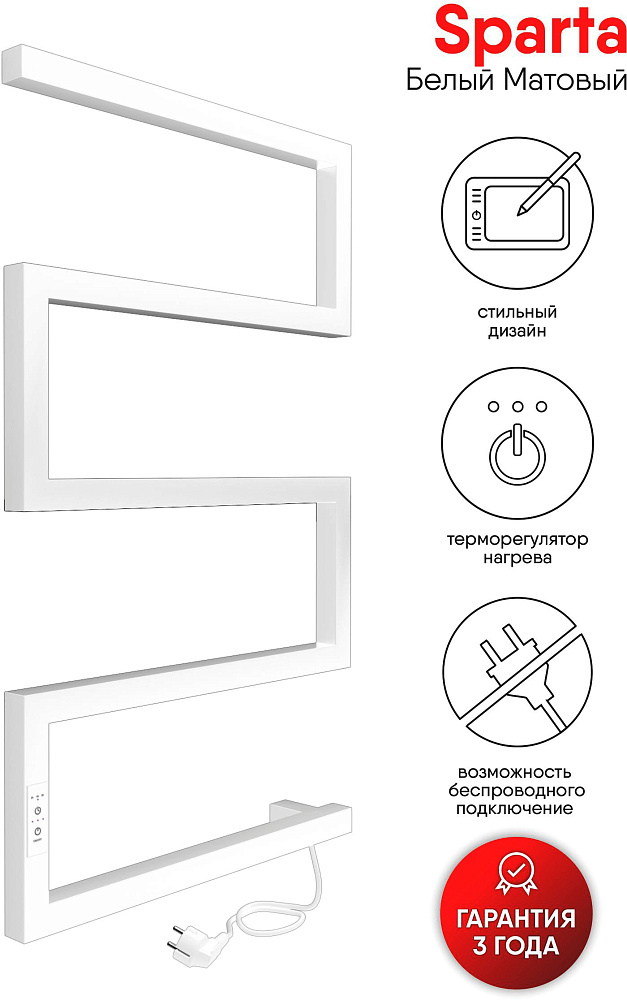 Sparta
Белый Матовый

стильный дизайн

терморегулятор нагрева

возможность беспроводного подключение

ГАРАНТИЯ 3 ГОДА