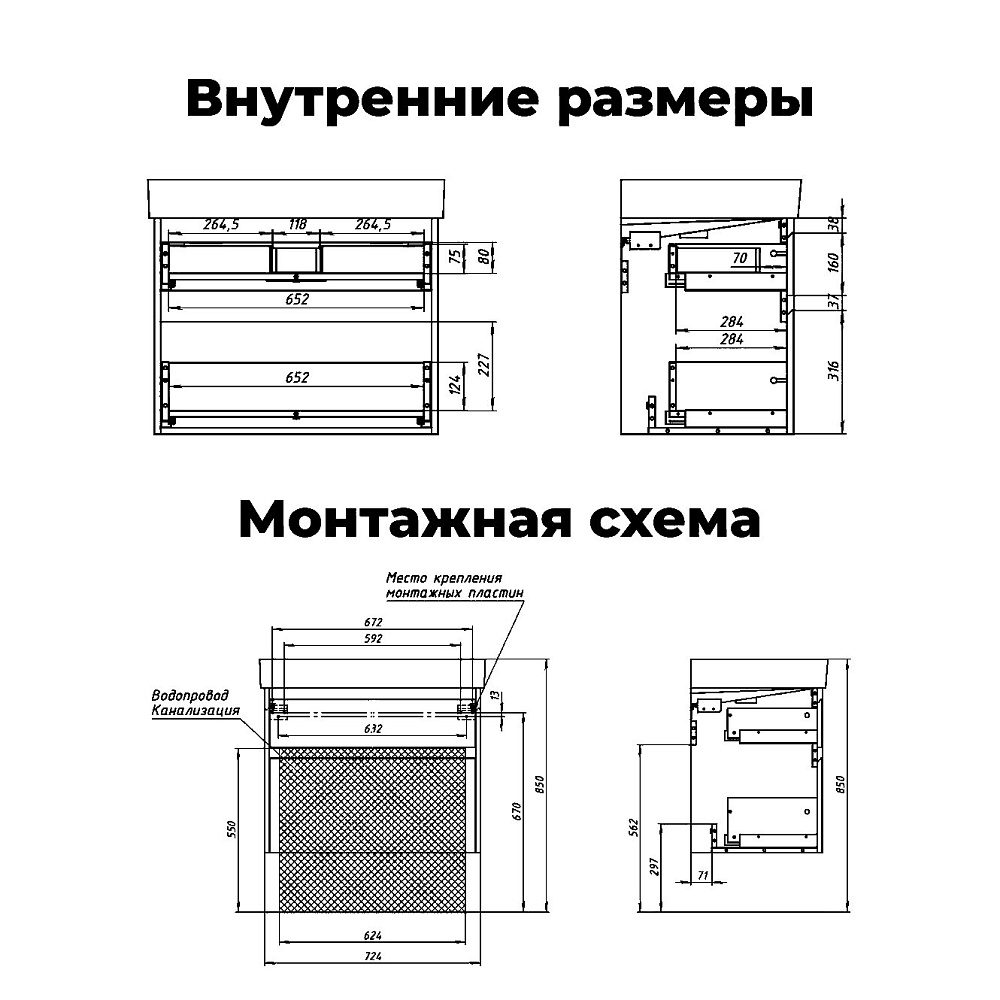 Внутренние размеры

264,5
118
264,5
75
80
652
652
124
227

38
160
70
37
284
284
316

Монтажная схема

Место крепления монтажных пластин
672
592
Водопровод Канализация
13
632
550
670
850
624
724

562
297
71
850