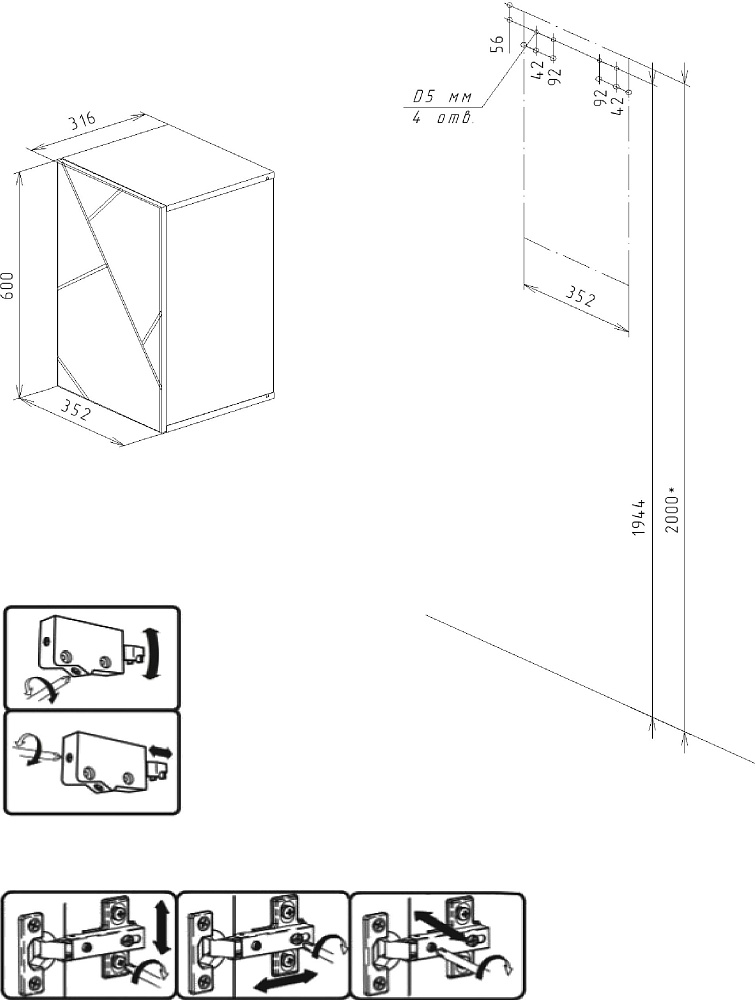 316

600

352

56

42

92

92

42

D5 мм

4 отв.

352

1944

2000*