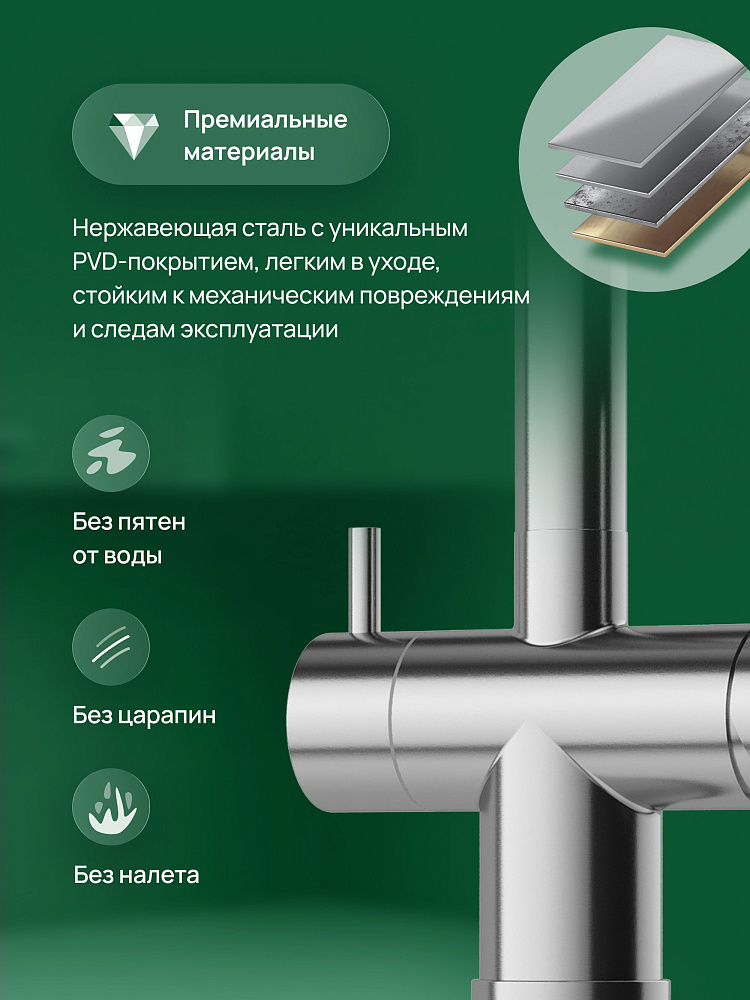 Премиальные материалы

Нержавеющая сталь с уникальным PVD-покрытием, легким в уходе, стойким к механическим повреждениям и следам эксплуатации

Без пятен от воды

Без царапин

Без налета