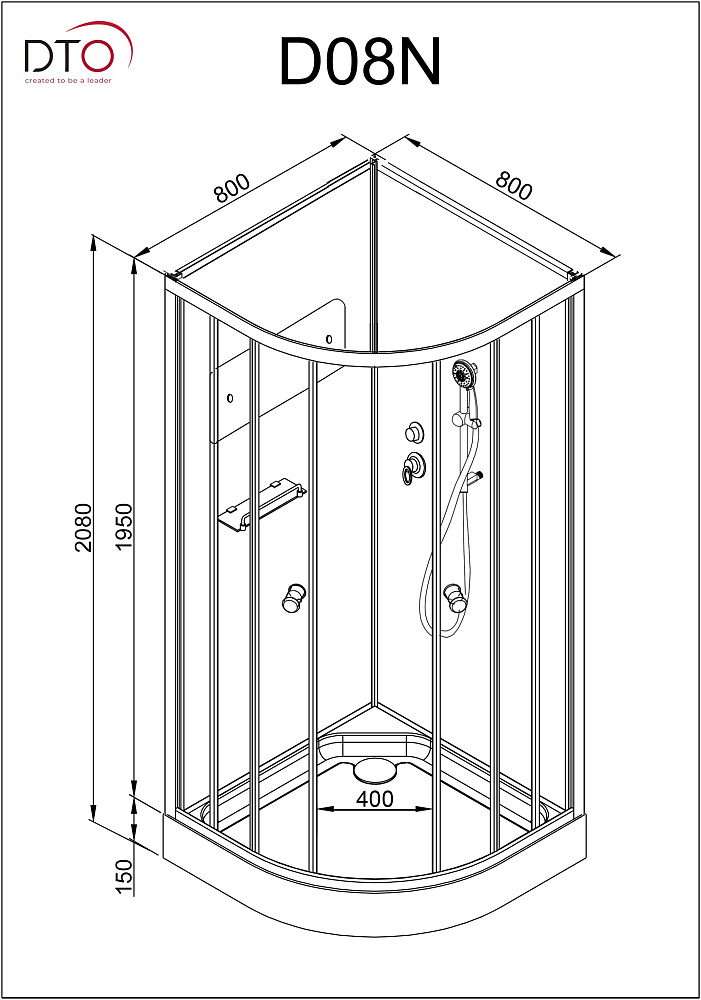 DTO
created to be a leader

D08N

800

800

2080

1950

400

150