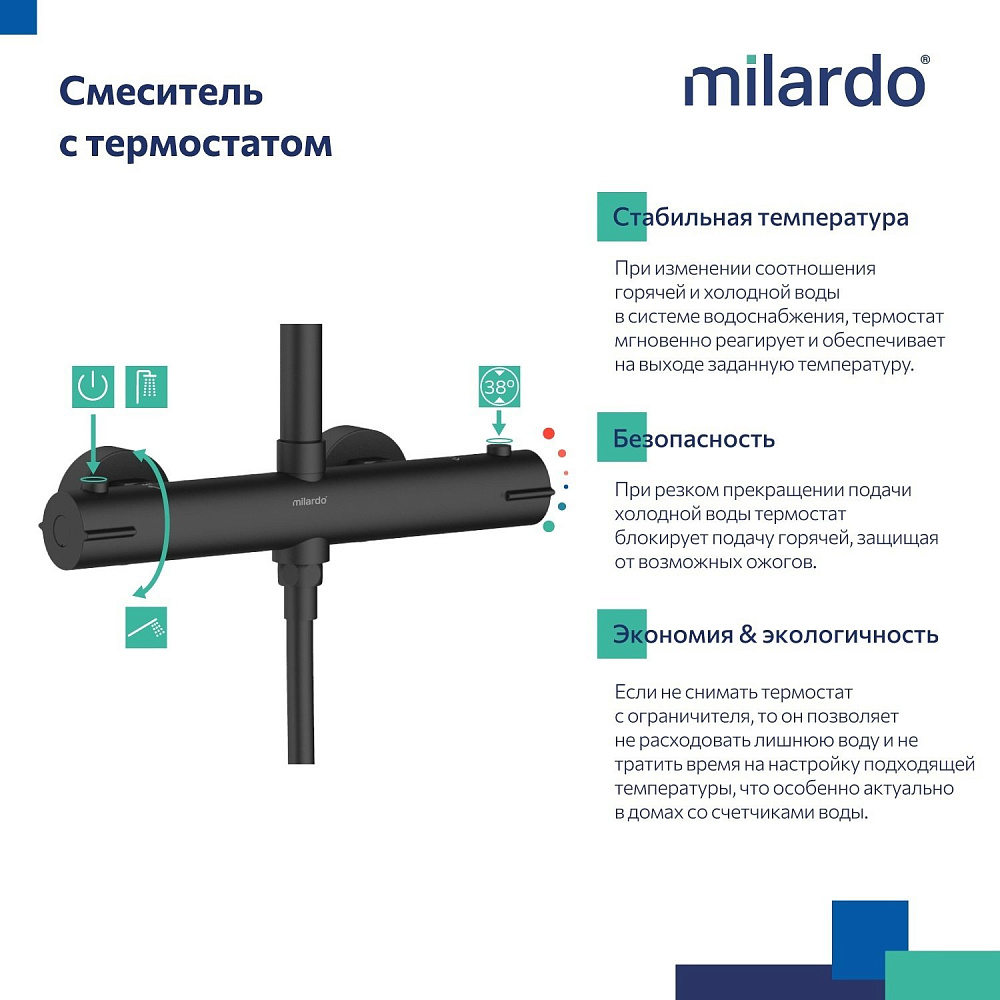 Смеситель с термостатом

milardo®

38°

milardo

Стабильная температура

При изменении соотношения горячей и холодной воды в системе водоснабжения, термостат мгновенно реагирует и обеспечивает на выходе заданную температуру.

Безопасность

При резком прекращении подачи холодной воды термостат блокирует подачу горячей, защищая от возможных ожогов.

Экономия & экологичность

Если не снимать термостат с ограничителя, то он позволяет не расходовать лишнюю воду и не тратить время на настройку подходящей температуры, что особенно актуально в домах со счетчиками воды.