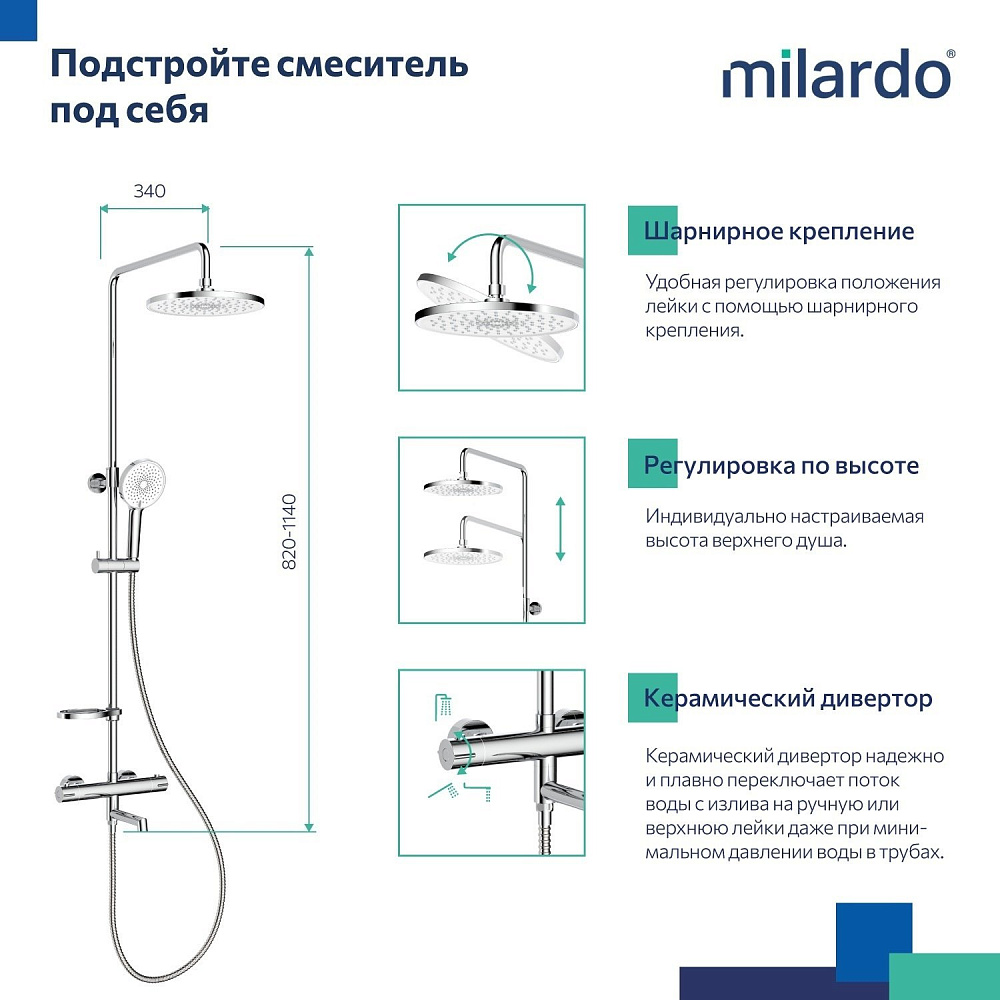 Подстройте смеситель под себя

milardo®

340

820-1140

Шарнирное крепление

Удобная регулировка положения лейки с помощью шарнирного крепления.

Регулировка по высоте

Индивидуально настраиваемая высота верхнего душа.

Керамический дивертор

Керамический дивертор надежно и плавно переключает поток воды с излива на ручную или верхнюю лейки даже при минимальном давлении воды в трубах.