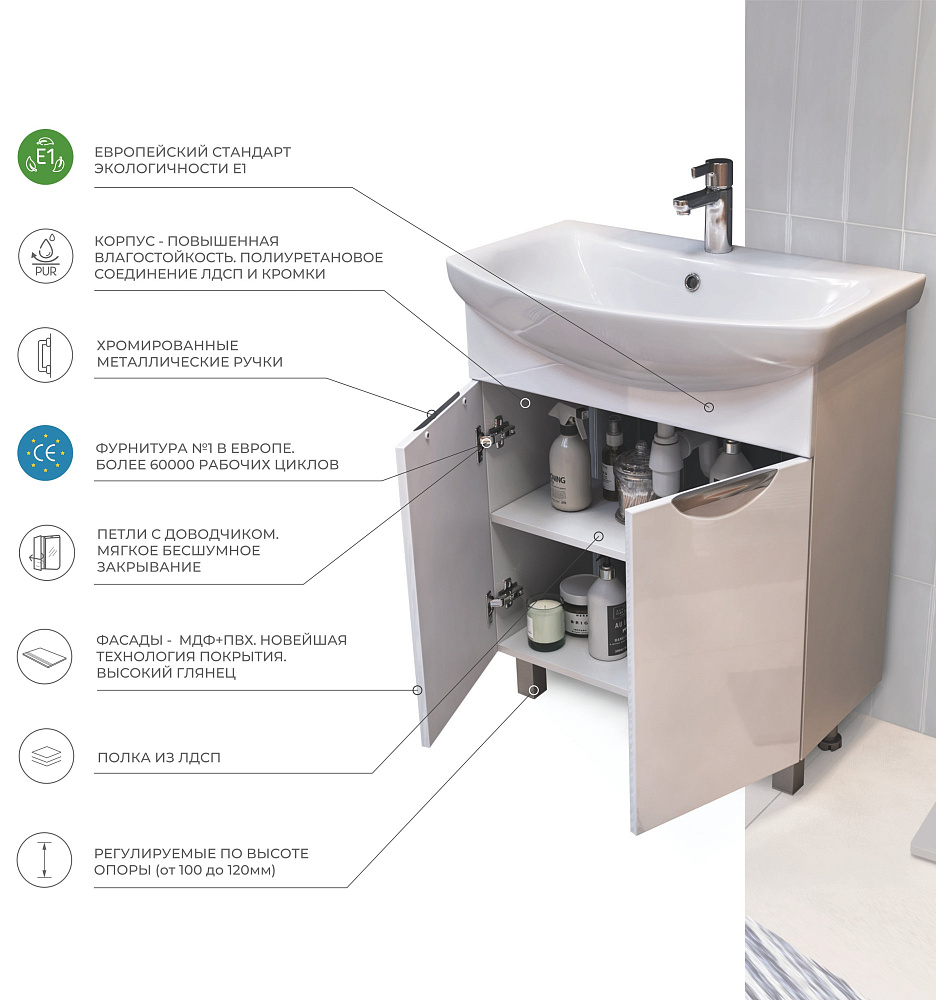 E1

ЕВРОПЕЙСКИЙ СТАНДАРТ ЭКОЛОГИЧНОСТИ E1

PUR

КОРПУС - ПОВЫШЕННАЯ ВЛАГОСТОЙКОСТЬ. ПОЛИУРЕТАНОВОЕ СОЕДИНЕНИЕ ЛДСП И КРОМКИ

ХРОМИРОВАННЫЕ МЕТАЛЛИЧЕСКИЕ РУЧКИ

CE

ФУРНИТУРА №1 В ЕВРОПЕ. БОЛЕЕ 60000 РАБОЧИХ ЦИКЛОВ

ПЕТЛИ С ДОВОДЧИКОМ. МЯГКОЕ БЕСШУМНОЕ ЗАКРЫВАНИЕ

ФАСАДЫ - МДФ+ПВХ. НОВЕЙШАЯ ТЕХНОЛОГИЯ ПОКРЫТИЯ. ВЫСОКИЙ ГЛЯНЕЦ

ПОЛКА ИЗ ЛДСП

РЕГУЛИРУЕМЫЕ ПО ВЫСОТЕ ОПОРЫ (от 100 до 120мм)