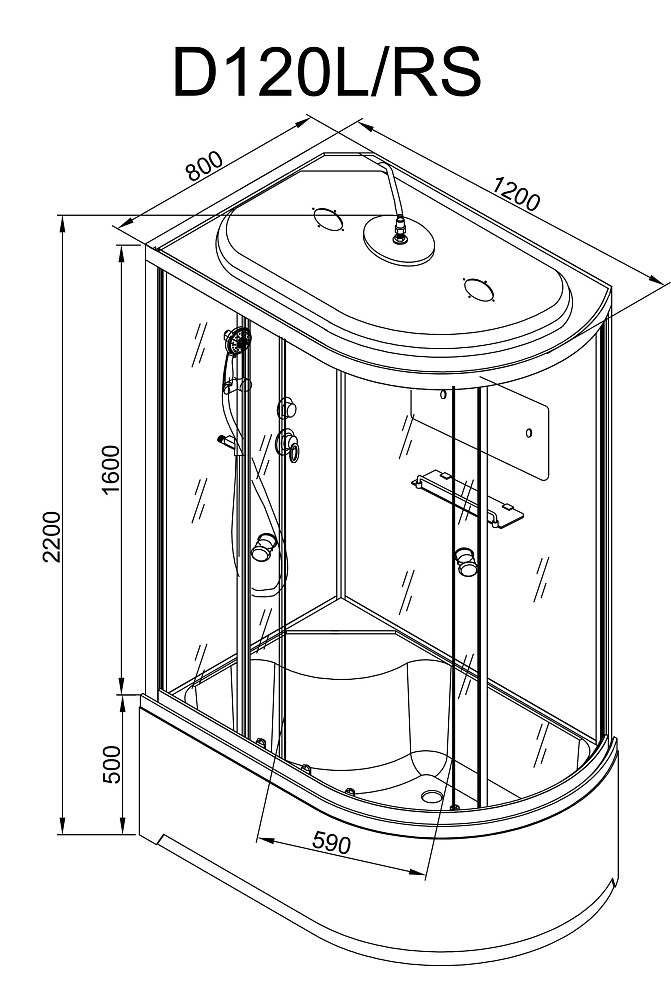 D120L/RS

800

1200

2200

1600

500

590