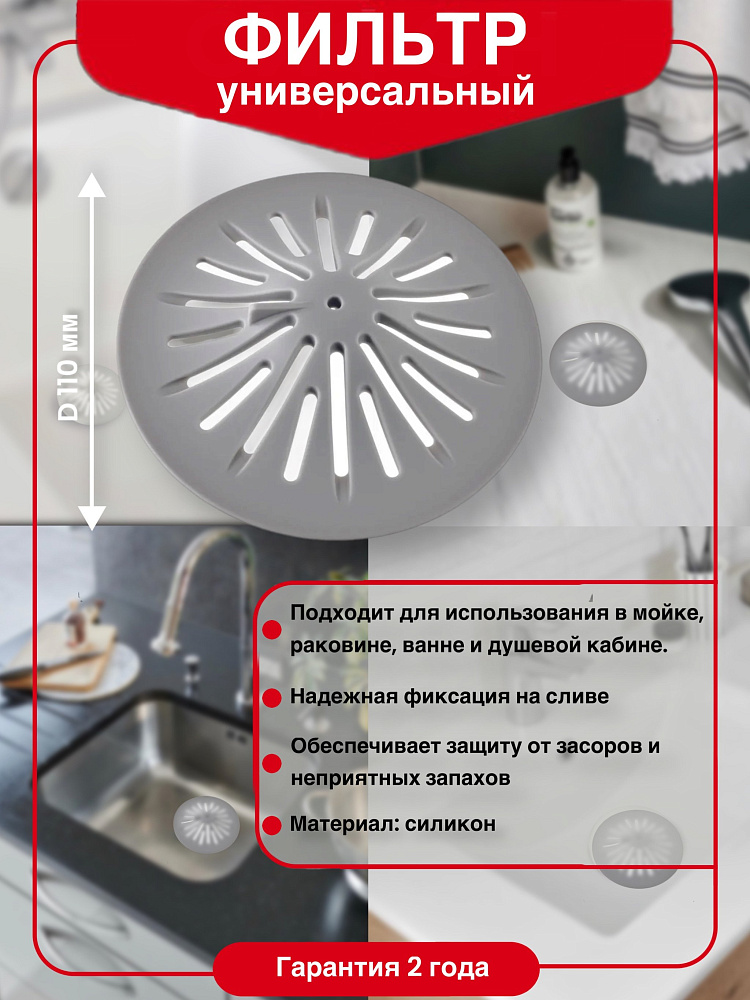 ФИЛЬТР
универсальный

D 110 мм

Подходит для использования в мойке, раковине, ванне и душевой кабине.

Надежная фиксация на сливе

Обеспечивает защиту от засоров и неприятных запахов

Материал: силикон

Гарантия 2 года