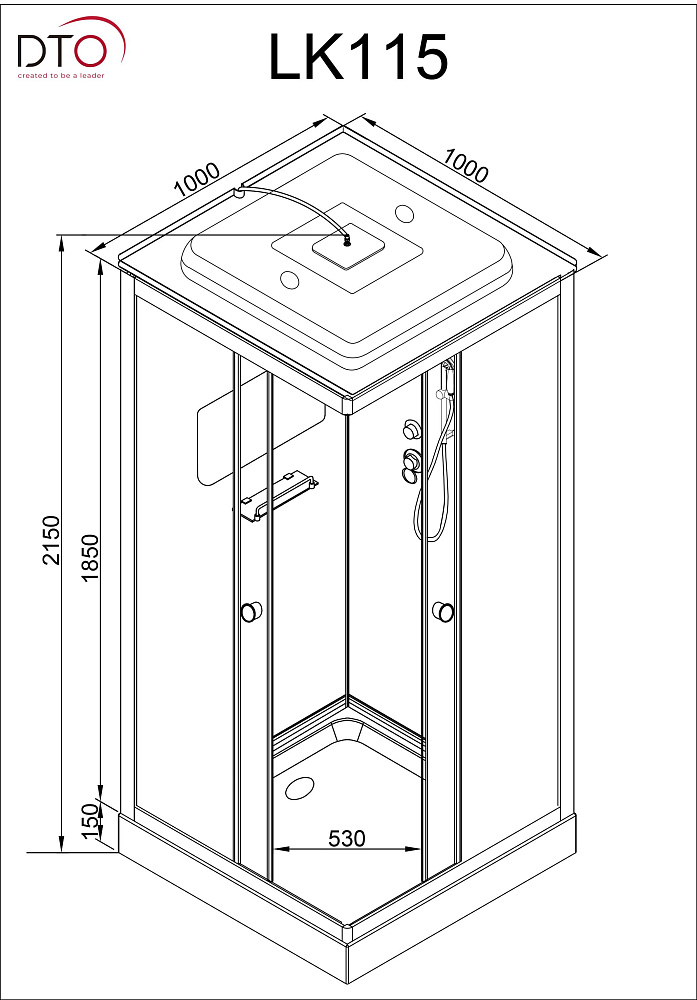 DTO
created to be a leader

LK115

1000
1000
2150
1850
150
530