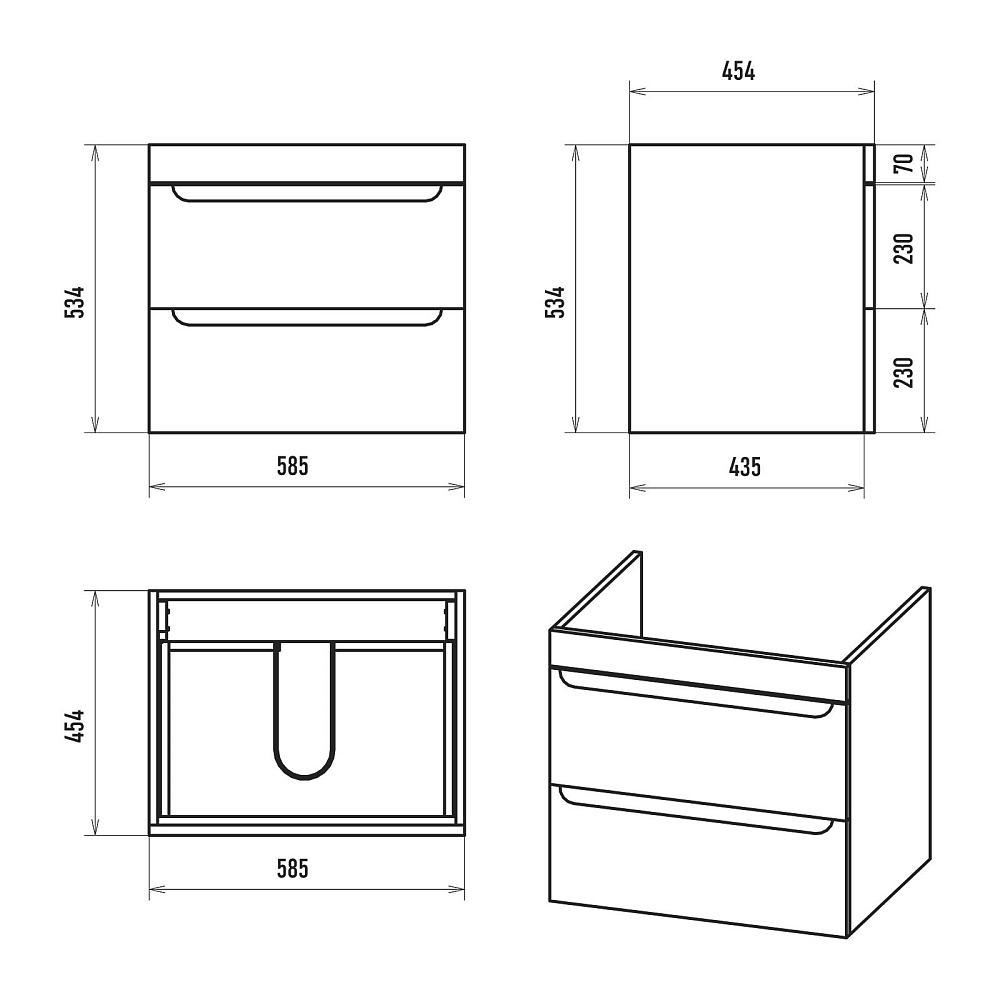 534

585

454

534

70

230

230

435

454

585