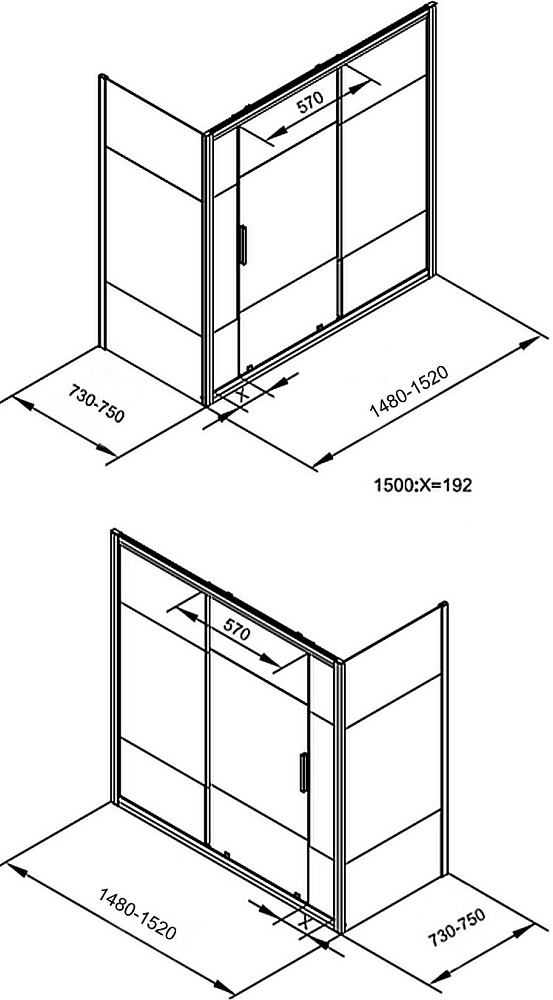 570
730-750
X
1480-1520
1500:X=192
570
1480-1520
X
730-750