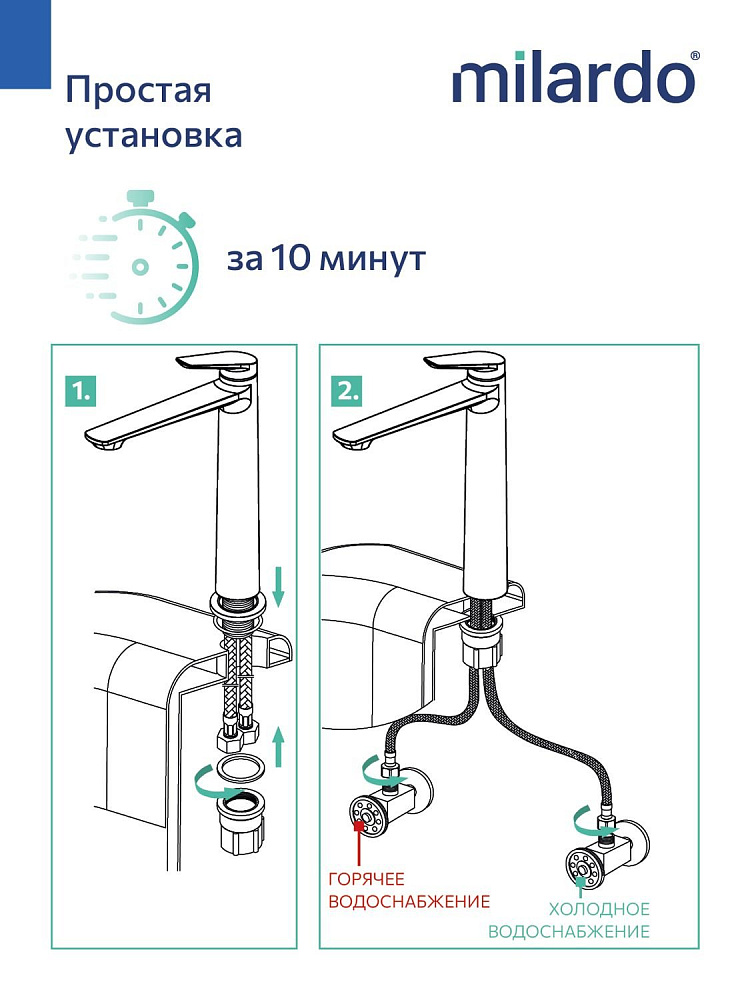 Простая установка

milardo®

за 10 минут

1.

2.

ГОРЯЧЕЕ ВОДОСНАБЖЕНИЕ

ХОЛОДНОЕ ВОДОСНАБЖЕНИЕ