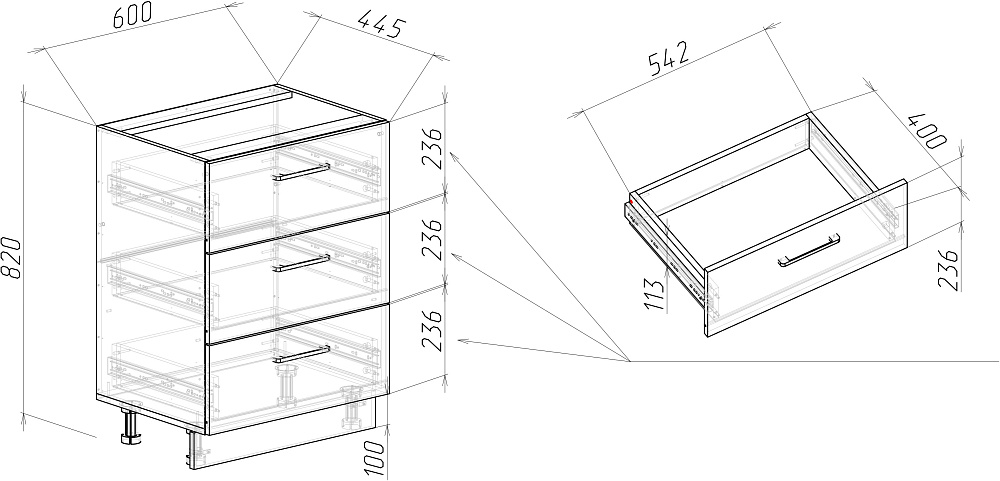 600
445
820
236
236
236
100
542
400
113
236