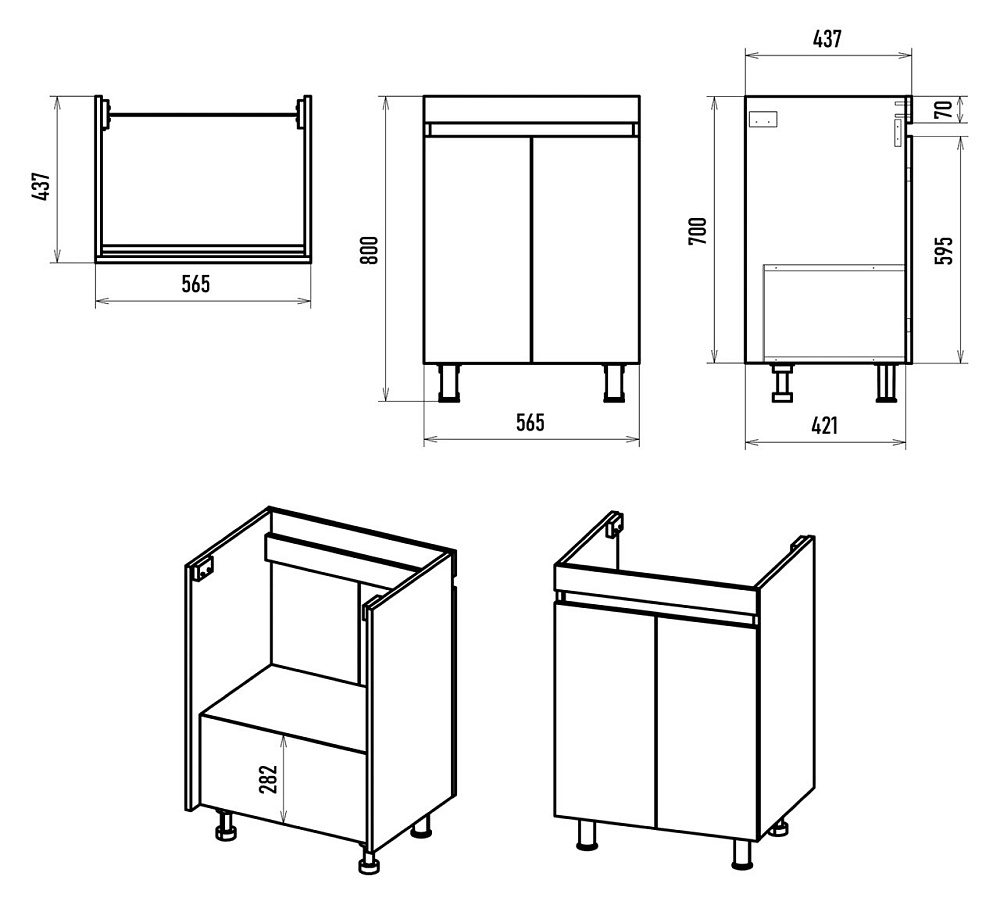 437
565
800
565
437
70
700
595
421
282