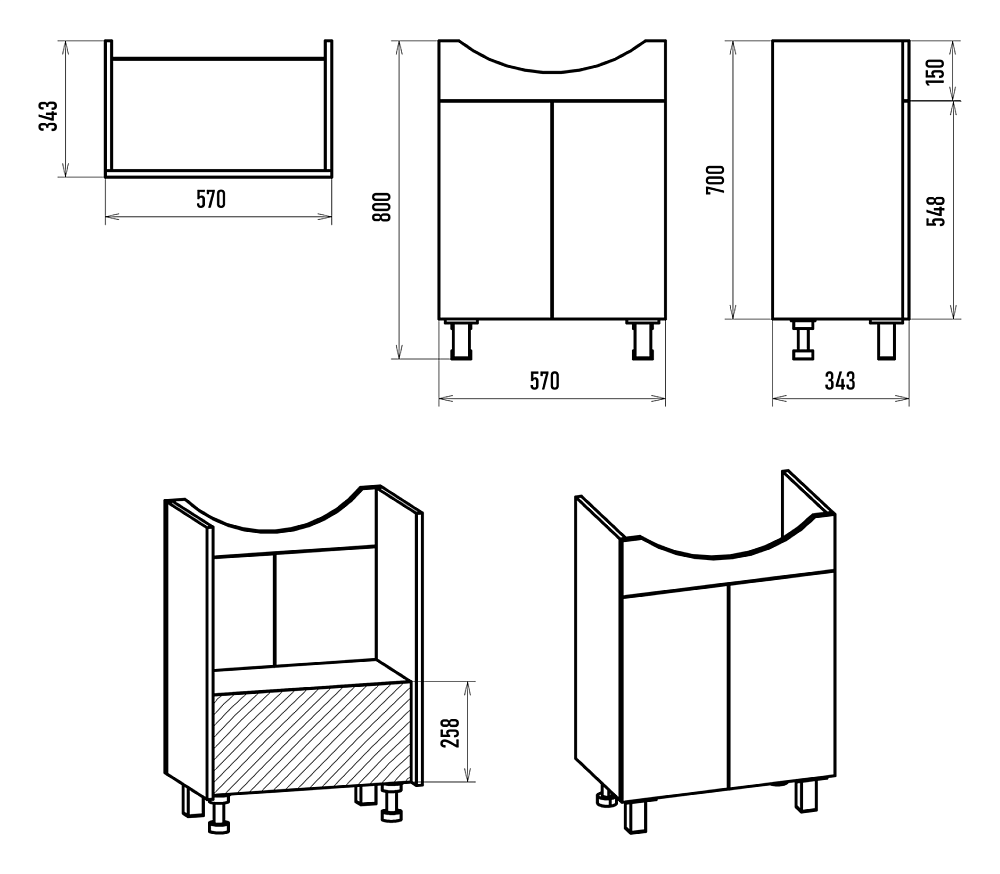 343
570
800
570
700
150
548
343
258