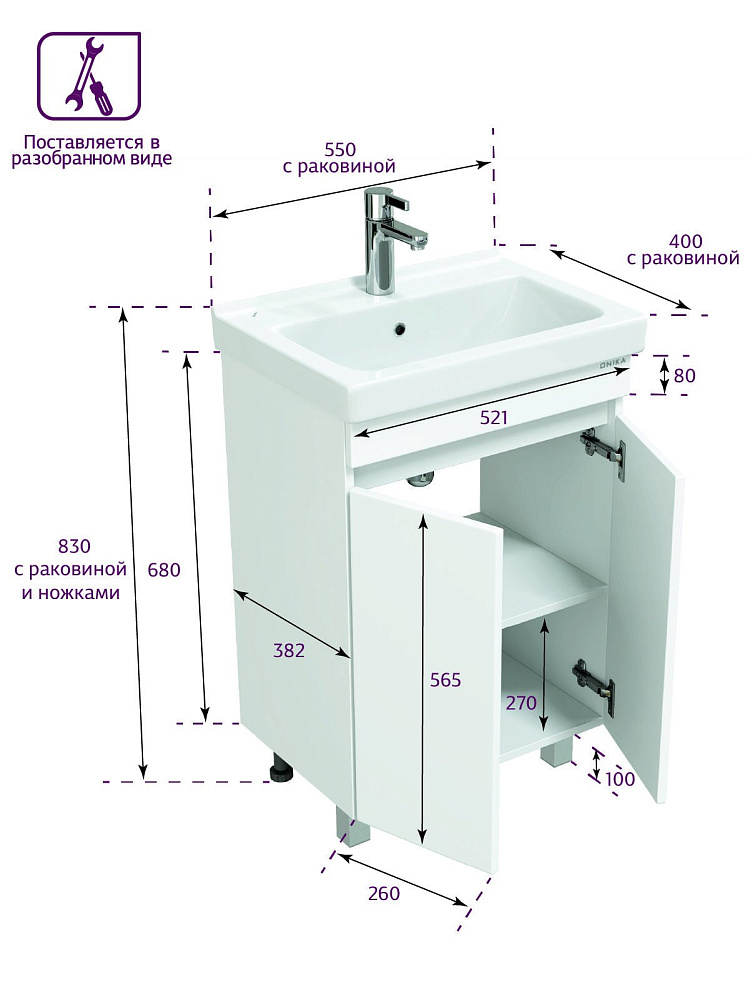 Поставляется в разобранном виде

550
с раковиной

400
с раковиной

ONIKA

80

521

830
с раковиной
и ножками

680

382

565

270

100

260