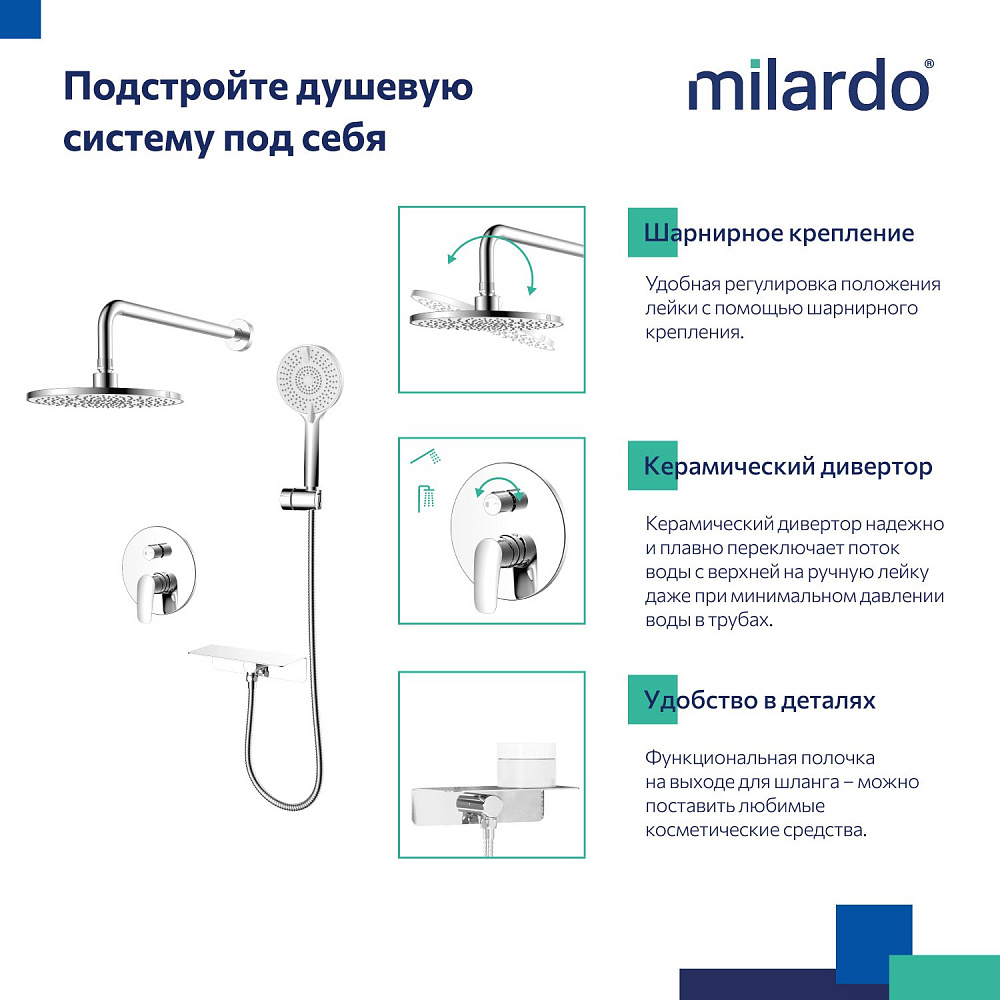 Подстройте душевую систему под себя

milardo®

Шарнирное крепление

Удобная регулировка положения лейки с помощью шарнирного крепления.

Керамический дивертор

Керамический дивертор надежно и плавно переключает поток воды с верхней на ручную лейку даже при минимальном давлении воды в трубах.

Удобство в деталях

Функциональная полочка на выходе для шланга – можно поставить любимые косметические средства.