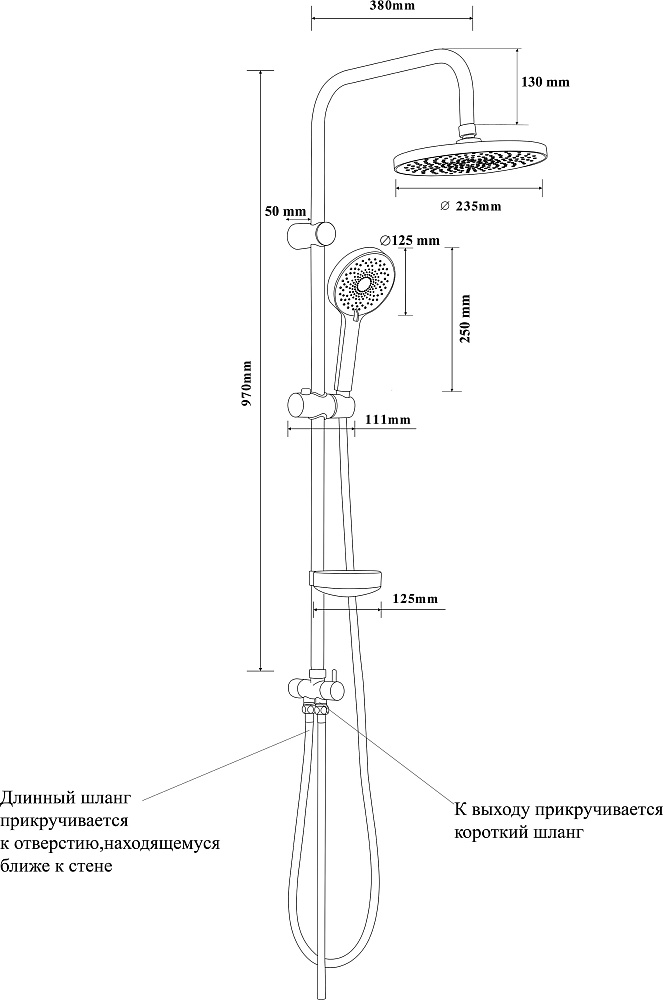 380mm

130 mm

∅ 235mm

50 mm

∅125 mm

250 mm

970mm

111mm

125mm

Длинный шланг прикручивается к отверстию,находящемуся ближе к стене

К выходу прикручивается короткий шланг