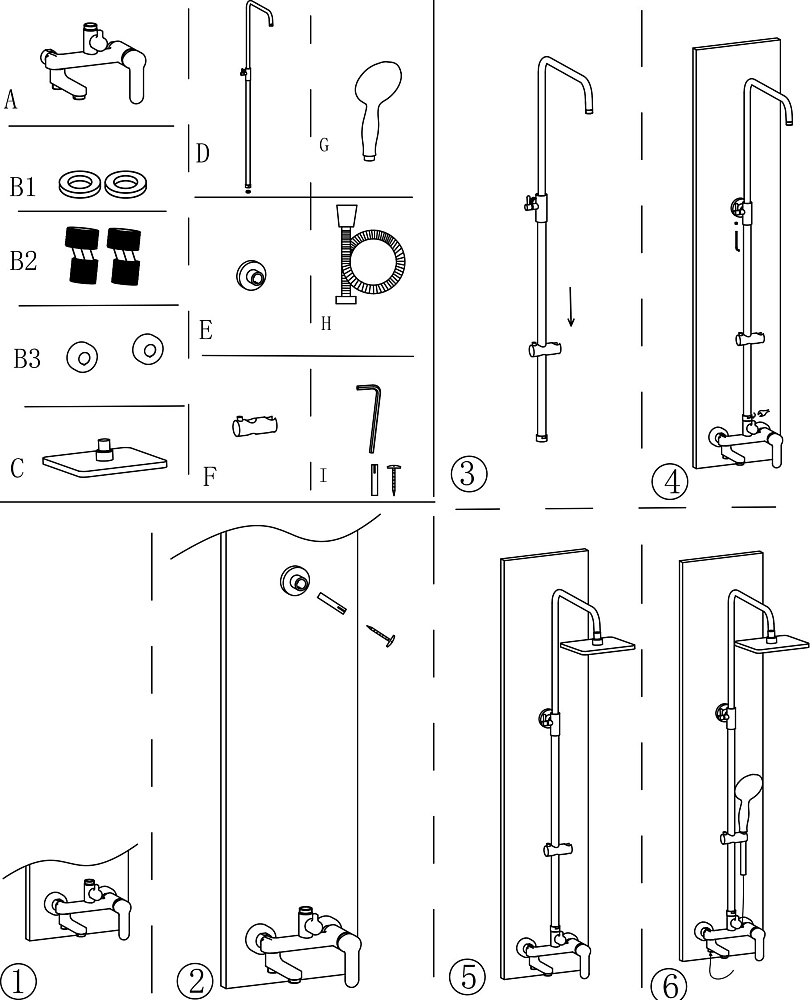 A
B1
B2
B3
C
D
E
F
G
H
I
③
④
①
②
⑤
⑥