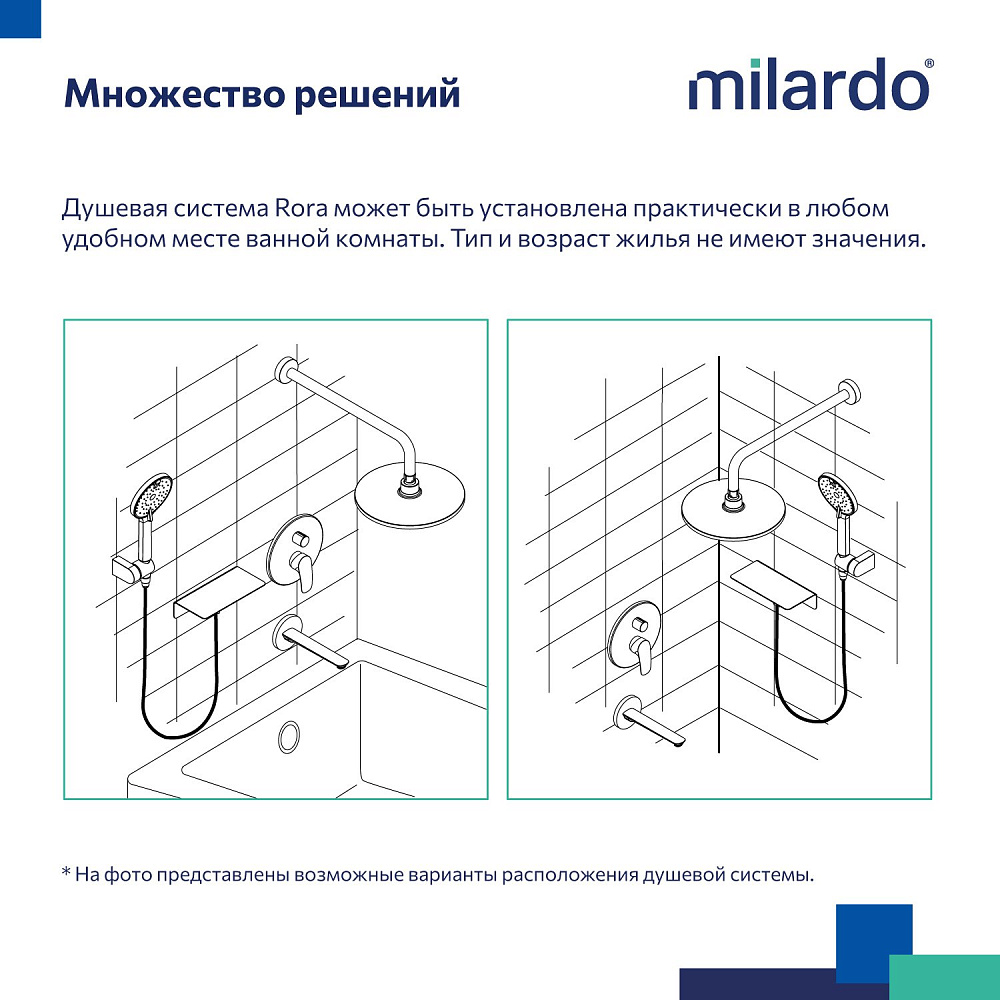 Множество решений

milardo®

Душевая система Rora может быть установлена практически в любом удобном месте ванной комнаты. Тип и возраст жилья не имеют значения.

* На фото представлены возможные варианты расположения душевой системы.