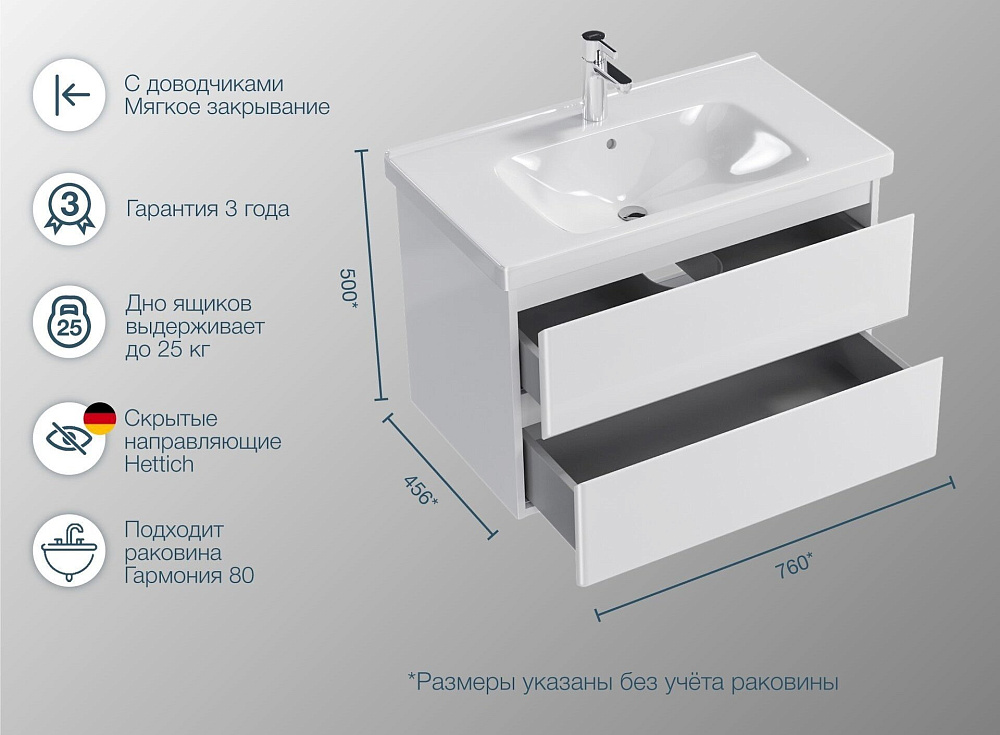 С доводчиками
Мягкое закрывание

3

Гарантия 3 года

25

Дно ящиков выдерживает до 25 кг

Скрытые направляющие Hettich

Подходит раковина Гармония 80

500*

456*

760*

*Размеры указаны без учёта раковины