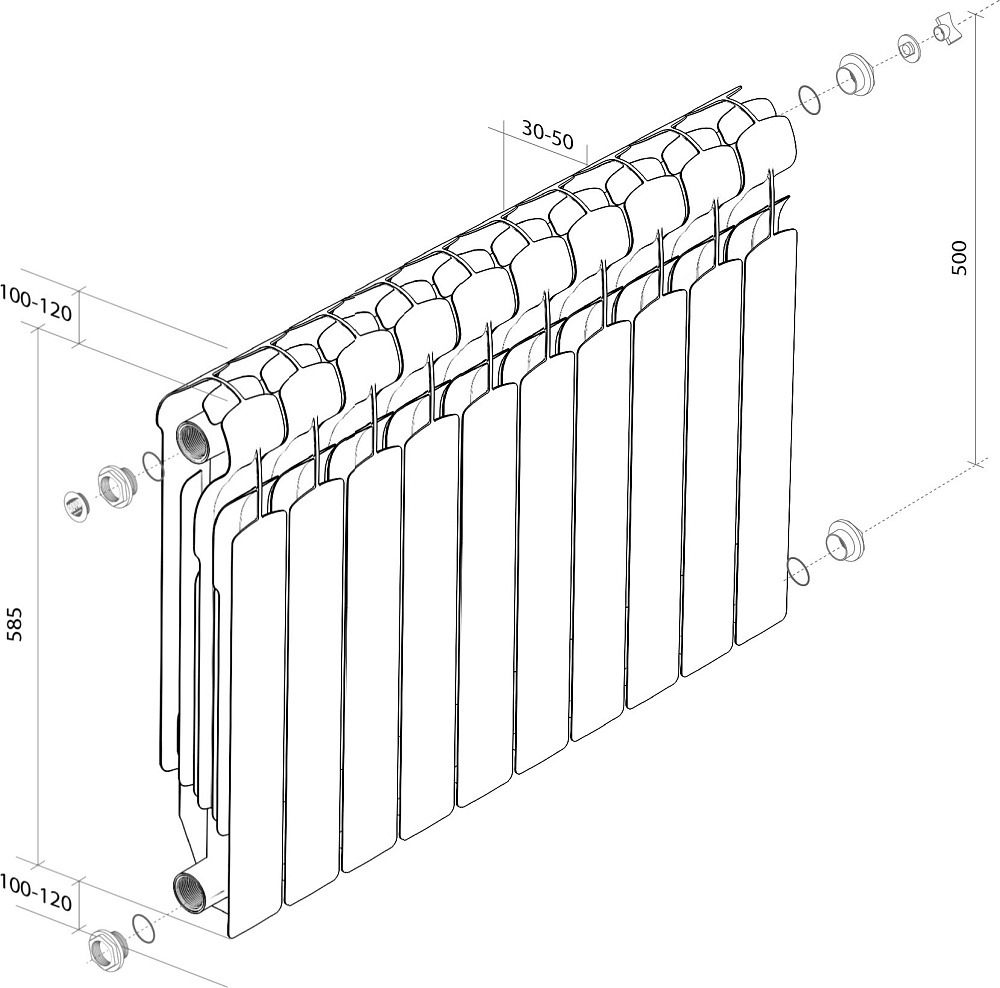 30-50

500

100-120

585

100-120