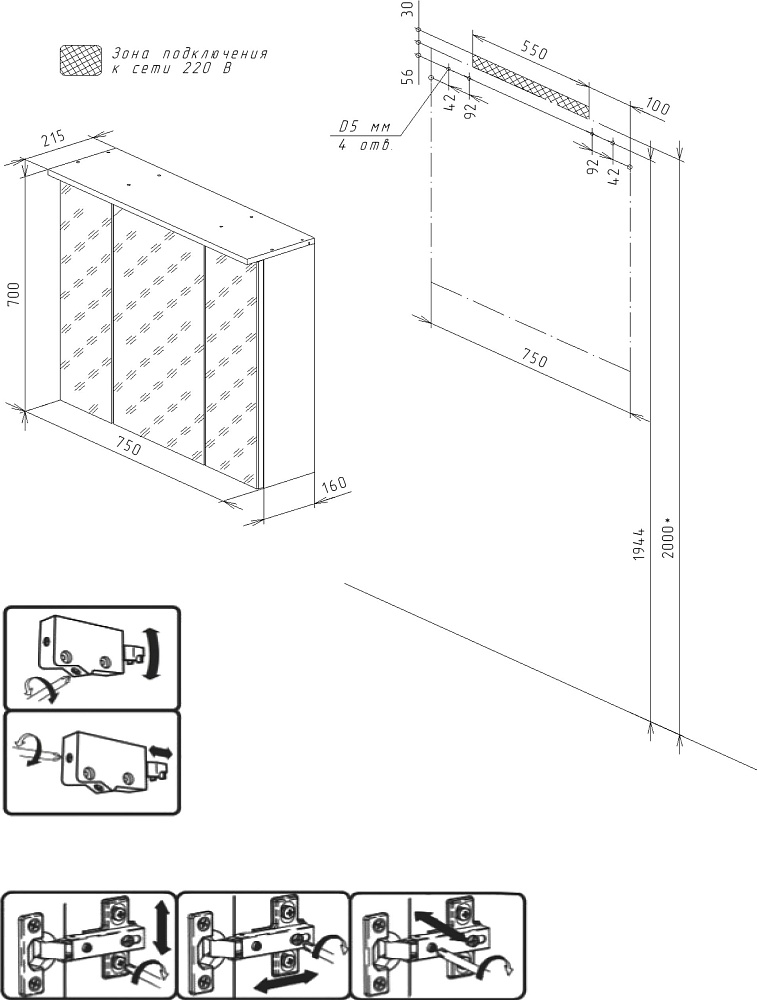 Зона подключения к сети 220 В

215

700

750

160

30

56

550

100

42

92

D5 мм
4 отв.

92

42

750

1944

2000*