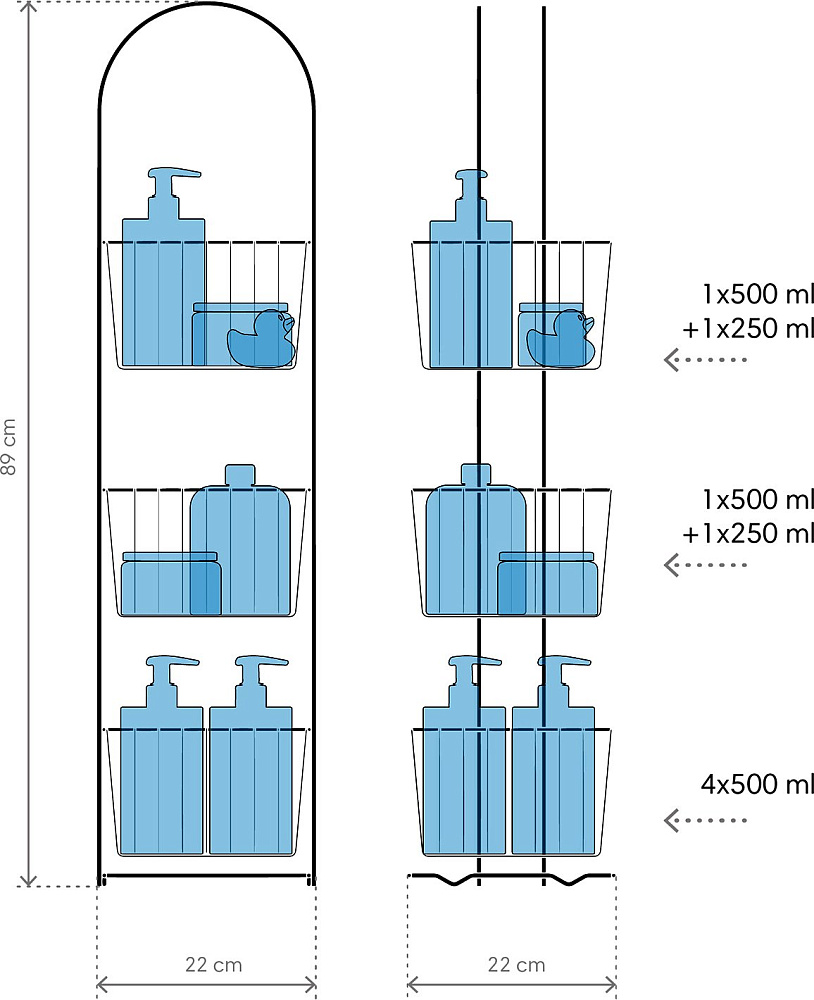 89 cm

1x500 ml
+1x250 ml

1x500 ml
+1x250 ml

4x500 ml

22 cm

22 cm