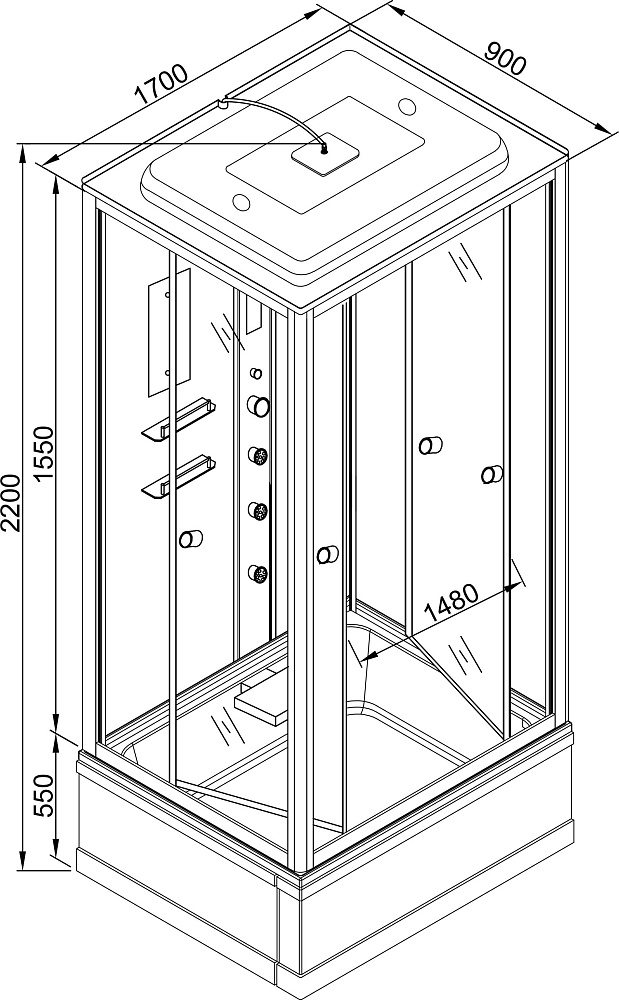 1700
900
2200
1550
550
1480