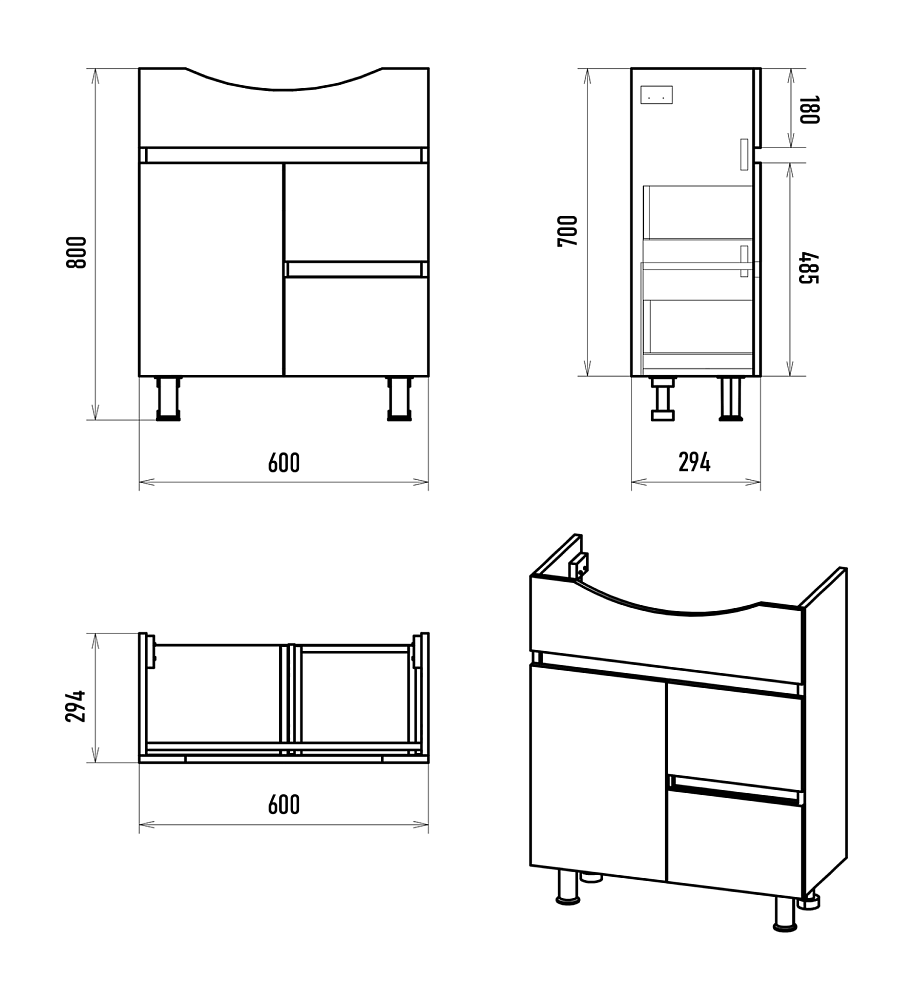 800
600
700
180
485
294
294
600