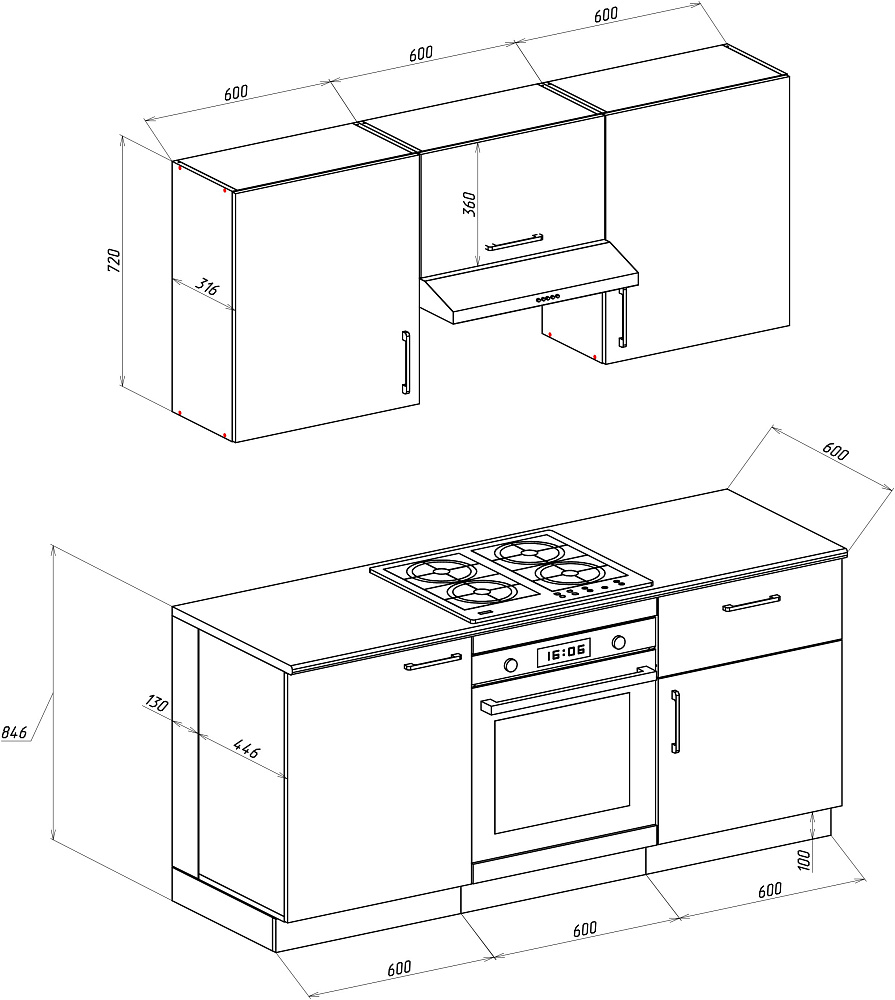 600
600
600
720
316
360
600
846
130
446
16:06
100
600
600
600