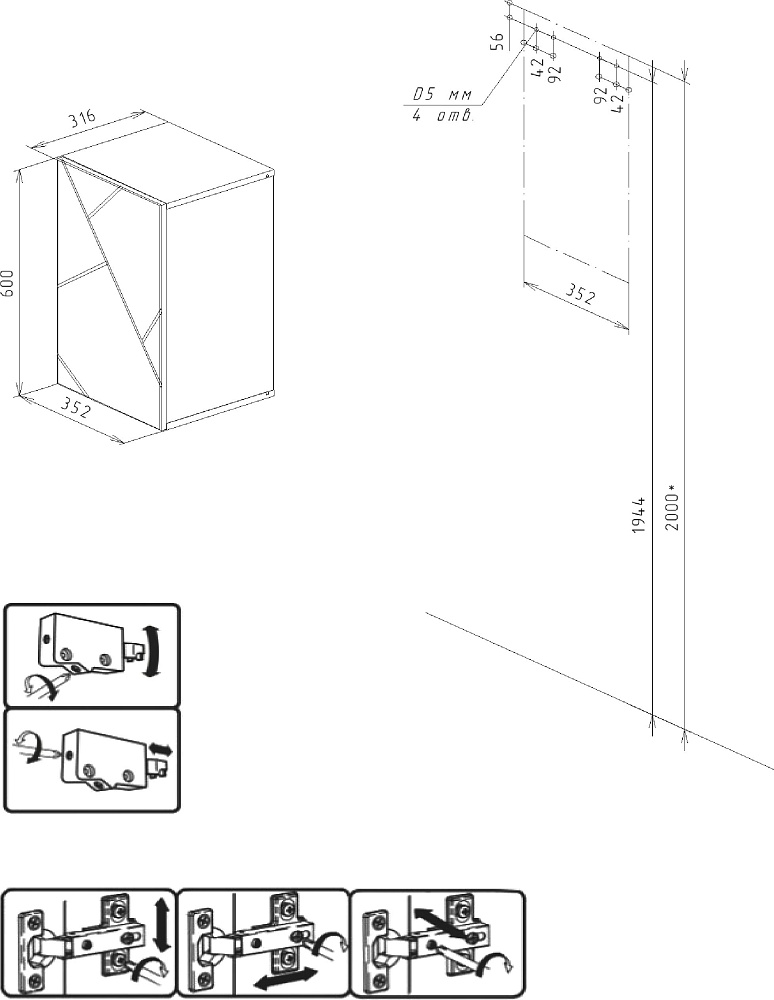 316
600
352
56
42
92
92
42
D5 мм
4 отв.
352
1944
2000*