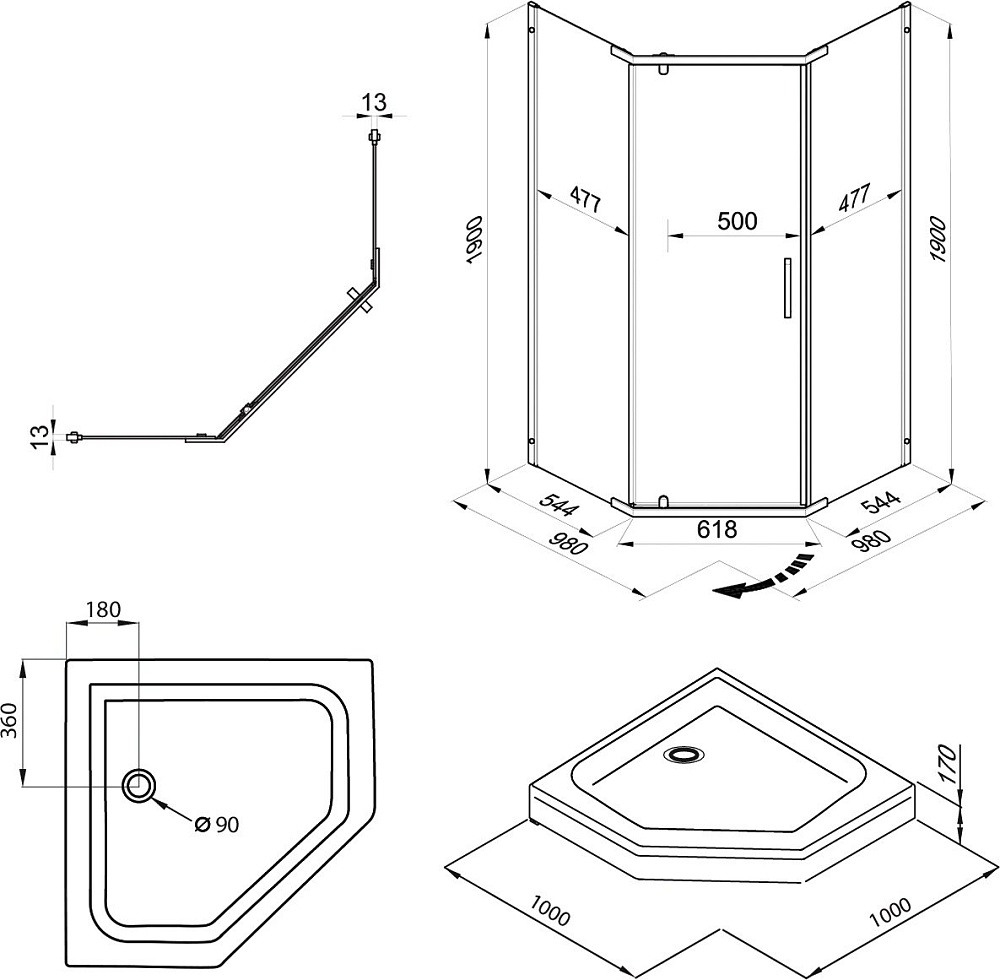 13

13

1900

477

500

477

1900

544

980

618

544

980

180

360

Ø 90

170

1000

1000