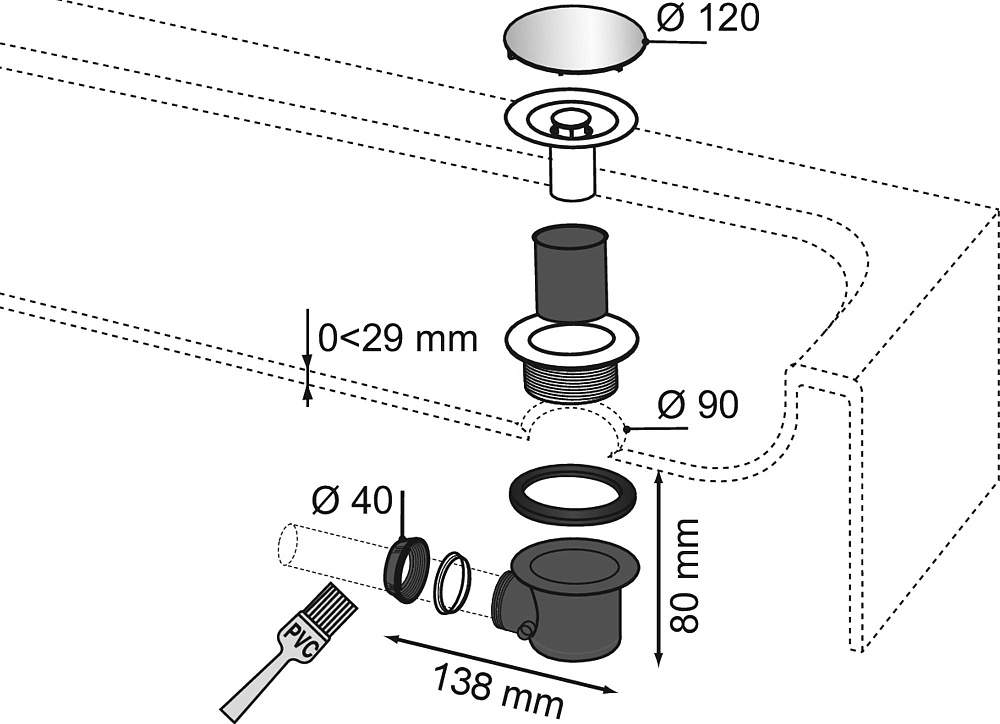 Ø 120

0<29 mm

Ø 90

Ø 40

80 mm

PVC

138 mm