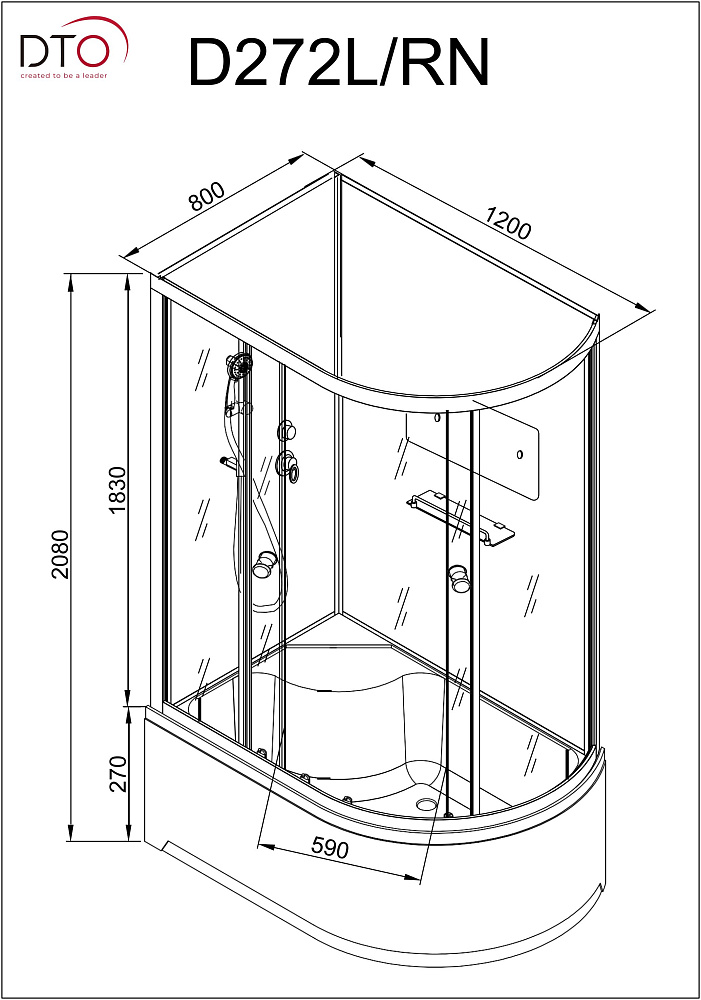 DTO
created to be a leader

D272L/RN

800

1200

2080

1830

270

590