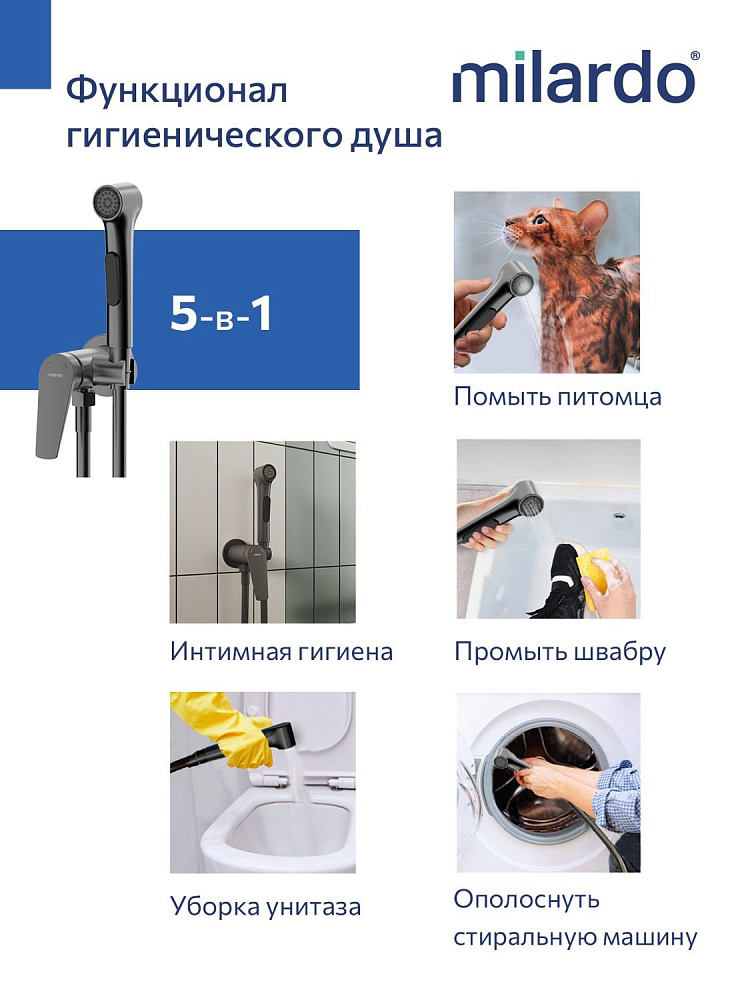 Функционал гигиенического душа

milardo®

5-в-1

milardo

Помыть питомца

Интимная гигиена

Промыть швабру

Уборка унитаза

Ополоснуть стиральную машину