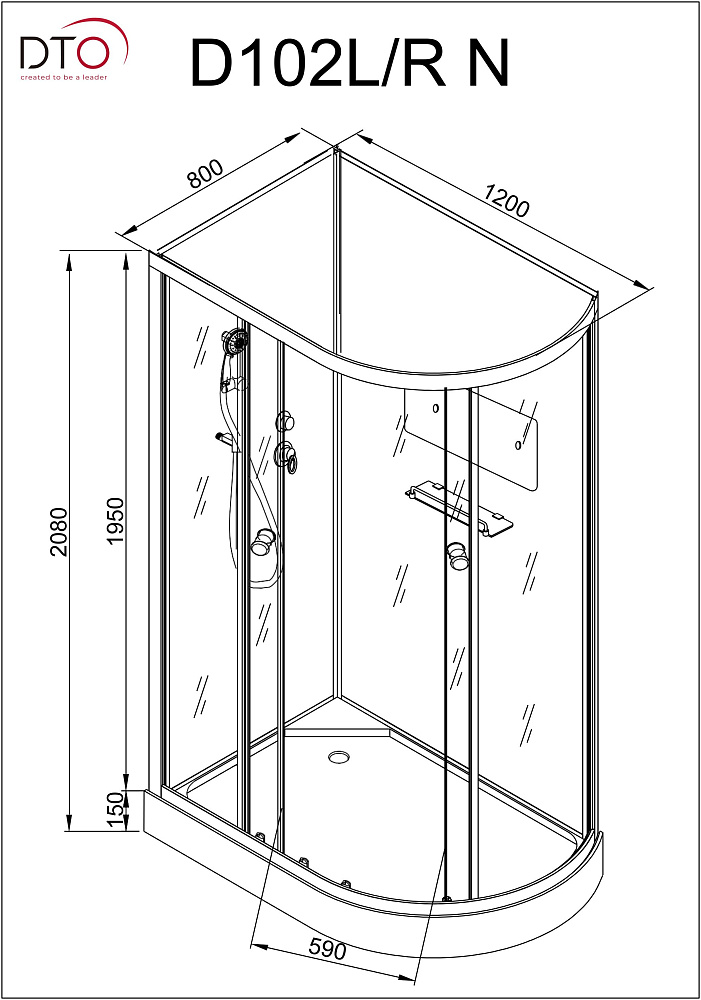 DTO
created to be a leader

D102L/R N

800

1200

2080

1950

150

590