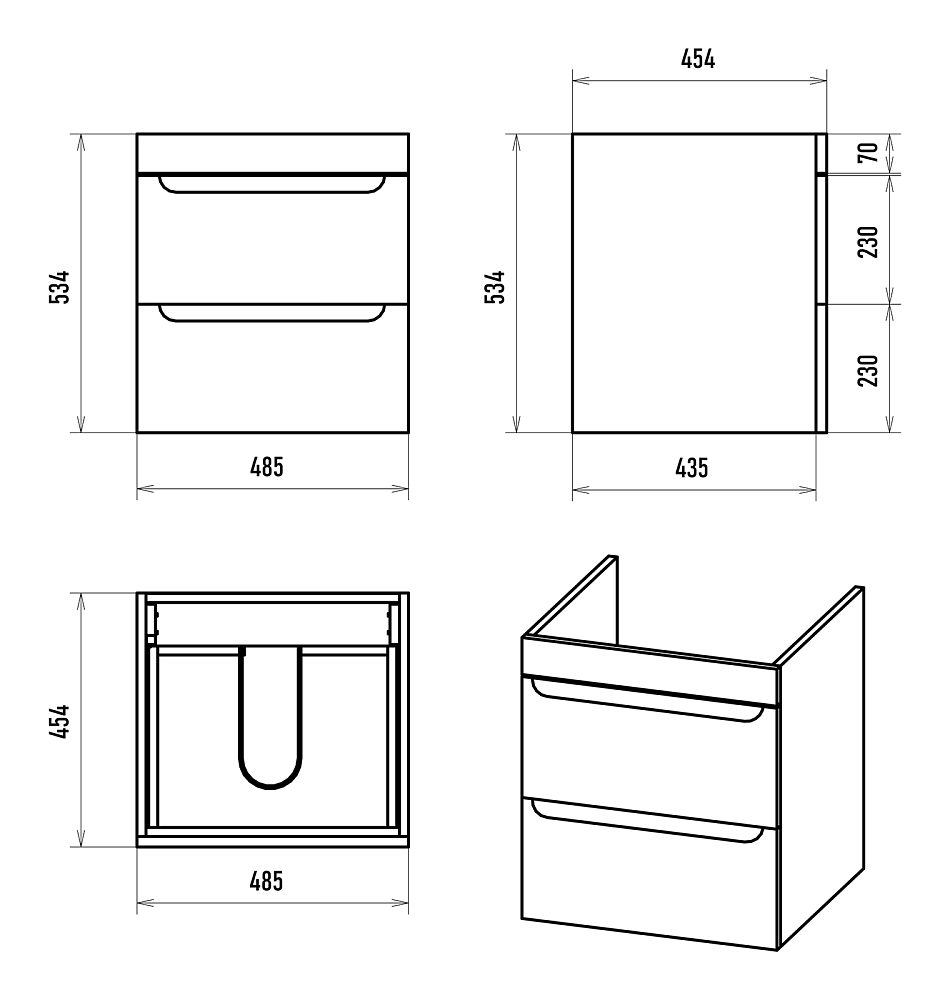 534
485
454
534
70
230
230
435
454
485