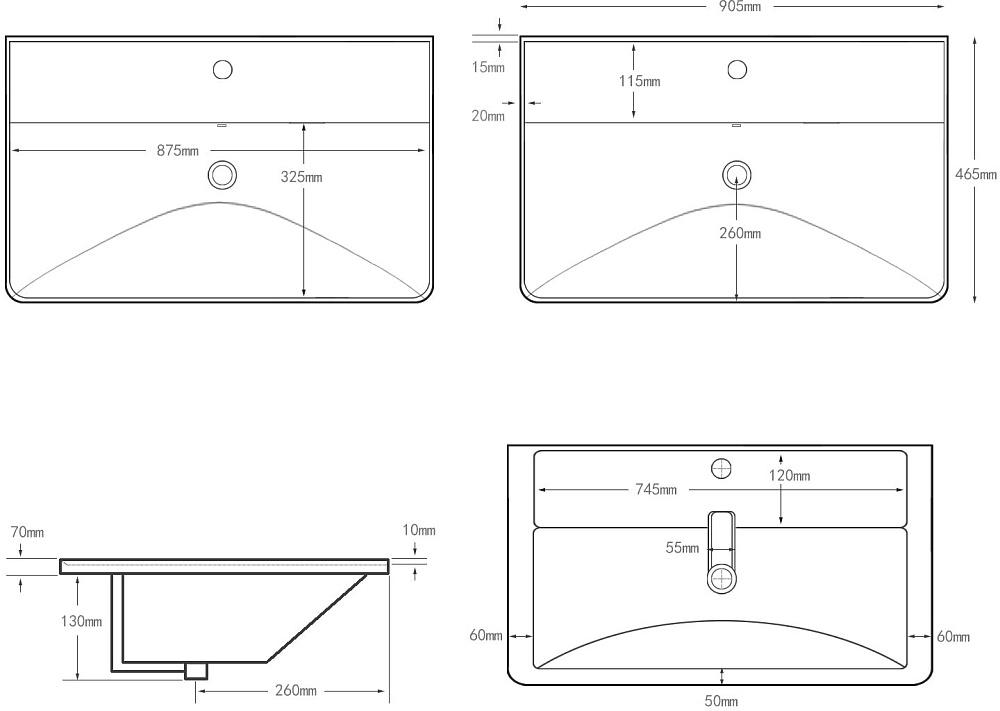 875mm
325mm

905mm
15mm
115mm
20mm
465mm
260mm

70mm
10mm
130mm
260mm

745mm
120mm
55mm
60mm
60mm
50mm