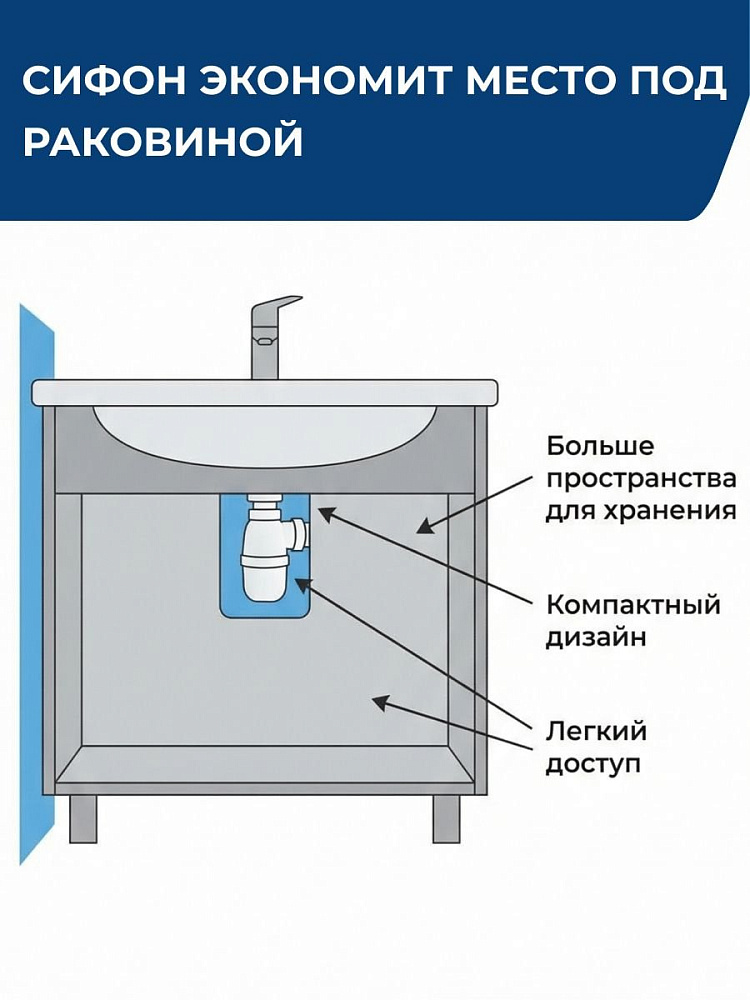 СИФОН ЭКОНОМИТ МЕСТО ПОД РАКОВИНОЙ

Больше пространства для хранения

Компактный дизайн

Легкий доступ