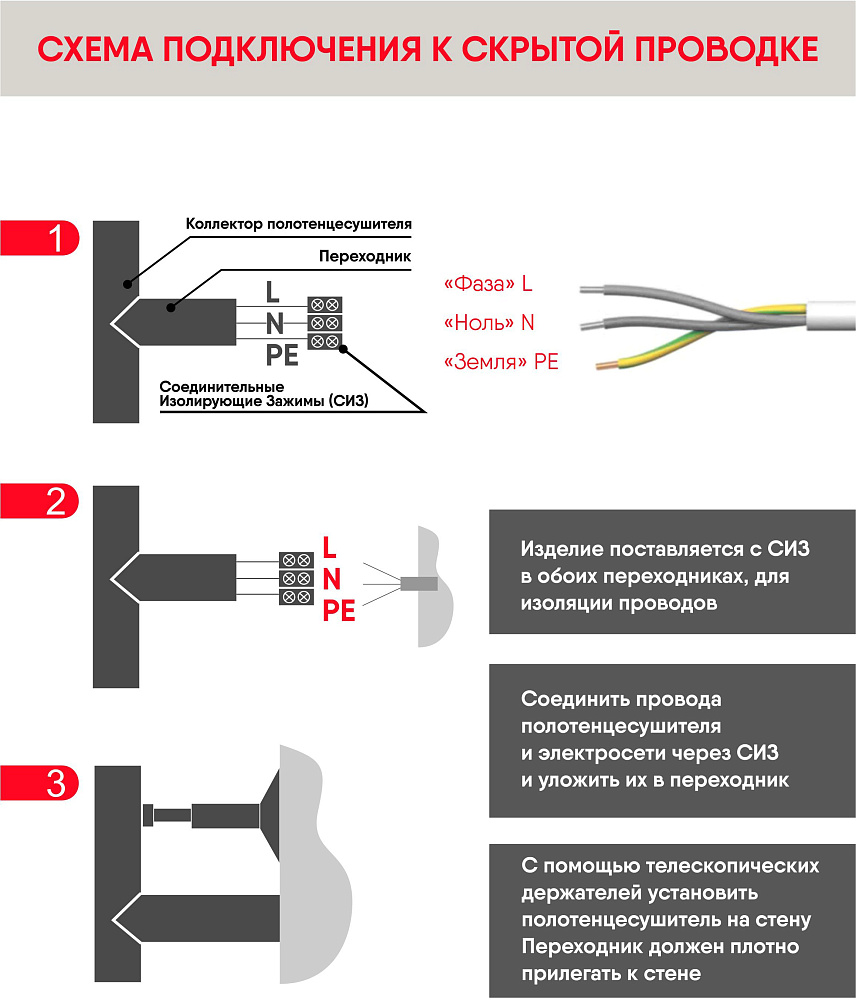 СХЕМА ПОДКЛЮЧЕНИЯ К СКРЫТОЙ ПРОВОДКЕ

1

Коллектор полотенцесушителя

Переходник

L
N
PE

Соединительные Изолирующие Зажимы (СИЗ)

«Фаза» L
«Ноль» N
«Земля» PE

2

L
N
PE

Изделие поставляется с СИЗ в обоих переходниках, для изоляции проводов

Соединить провода полотенцесушителя и электросети через СИЗ и уложить их в переходник

3

С помощью телескопических держателей установить полотенцесушитель на стену Переходник должен плотно прилегать к стене